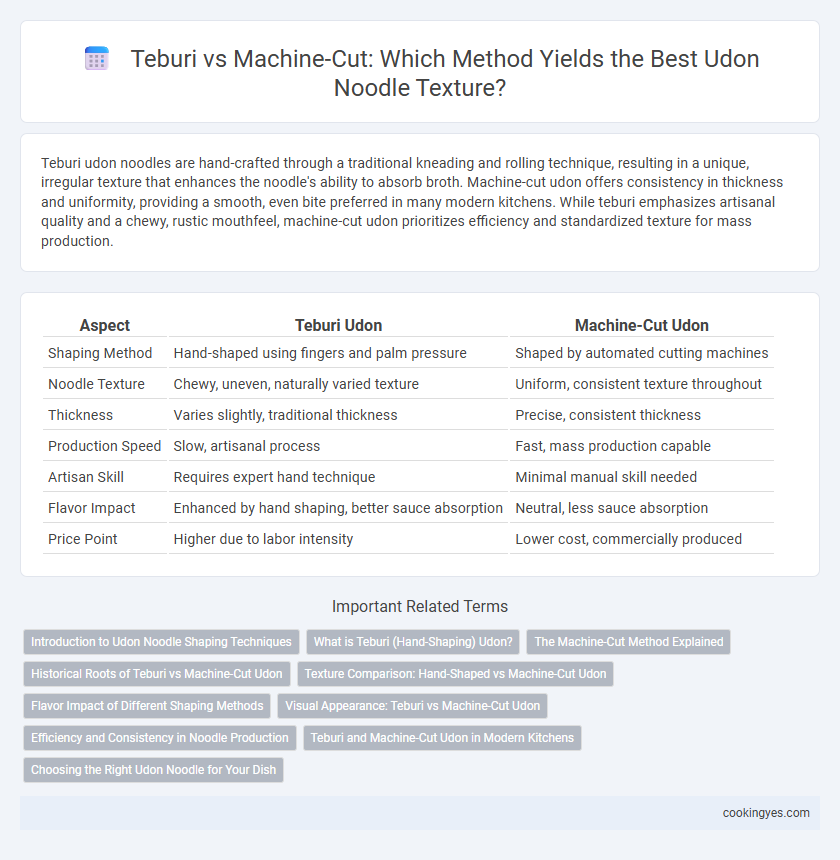 Teburi vs Machine-Cut: Which Method Yields the Best Udon Noodle Texture?

Teburi udon noodles are hand-crafted through a traditional kneading and rolling technique, resulting in a unique, irregular texture that enhances the noodle's ability to absorb broth. Machine-cut udon offers consistency in thickness and uniformity, providing a smooth, even bite preferred in many modern kitchens. While teburi emphasizes artisanal quality and a chewy, rustic mouthfeel, machine-cut udon prioritizes efficiency and standardized texture for mass production.

| Aspect | Teburi Udon | Machine-Cut Udon |
|---|---|---|
| Shaping Method | Hand-shaped using fingers and palm pressure | Shaped by automated cutting machines |
| Noodle Texture | Chewy, uneven, naturally varied texture | Uniform, consistent texture throughout |
| Thickness | Varies slightly, traditional thickness | Precise, consistent thickness |
| Production Speed | Slow, artisanal process | Fast, mass production capable |
| Artisan Skill | Requires expert hand technique | Minimal manual skill needed |
| Flavor Impact | Enhanced by hand shaping, better sauce absorption | Neutral, less sauce absorption |
| Price Point | Higher due to labor intensity | Lower cost, commercially produced |

Important Related Terms

Introduction to Udon Noodle Shaping Techniques
What is Teburi (Hand-Shaping) Udon?
The Machine-Cut Method Explained
Historical Roots of Teburi vs Machine-Cut Udon
Texture Comparison: Hand-Shaped vs Machine-Cut Udon
Flavor Impact of Different Shaping Methods
Visual Appearance: Teburi vs Machine-Cut Udon
Efficiency and Consistency in Noodle Production
Teburi and Machine-Cut Udon in Modern Kitchens
Choosing the Right Udon Noodle for Your Dish

cookingyes.com