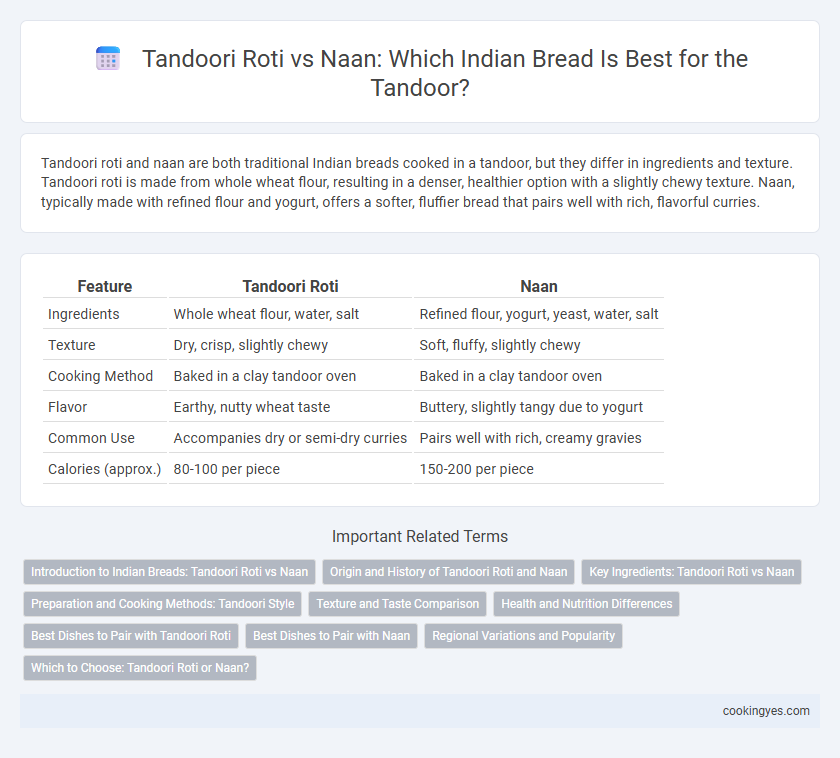 Tandoori Roti vs Naan: Which Indian Bread Is Best for the Tandoor?

Tandoori roti and naan are both traditional Indian breads cooked in a tandoor, but they differ in ingredients and texture. Tandoori roti is made from whole wheat flour, resulting in a denser, healthier option with a slightly chewy texture. Naan, typically made with refined flour and yogurt, offers a softer, fluffier bread that pairs well with rich, flavorful curries.

| Feature | Tandoori Roti | Naan |
|---|---|---|
| Ingredients | Whole wheat flour, water, salt | Refined flour, yogurt, yeast, water, salt |
| Texture | Dry, crisp, slightly chewy | Soft, fluffy, slightly chewy |
| Cooking Method | Baked in a clay tandoor oven | Baked in a clay tandoor oven |
| Flavor | Earthy, nutty wheat taste | Buttery, slightly tangy due to yogurt |
| Common Use | Accompanies dry or semi-dry curries | Pairs well with rich, creamy gravies |
| Calories (approx.) | 80-100 per piece | 150-200 per piece |

Important Related Terms

Introduction to Indian Breads: Tandoori Roti vs Naan
Origin and History of Tandoori Roti and Naan
Key Ingredients: Tandoori Roti vs Naan
Preparation and Cooking Methods: Tandoori Style
Texture and Taste Comparison
Health and Nutrition Differences
Best Dishes to Pair with Tandoori Roti
Best Dishes to Pair with Naan
Regional Variations and Popularity
Which to Choose: Tandoori Roti or Naan?

cookingyes.com