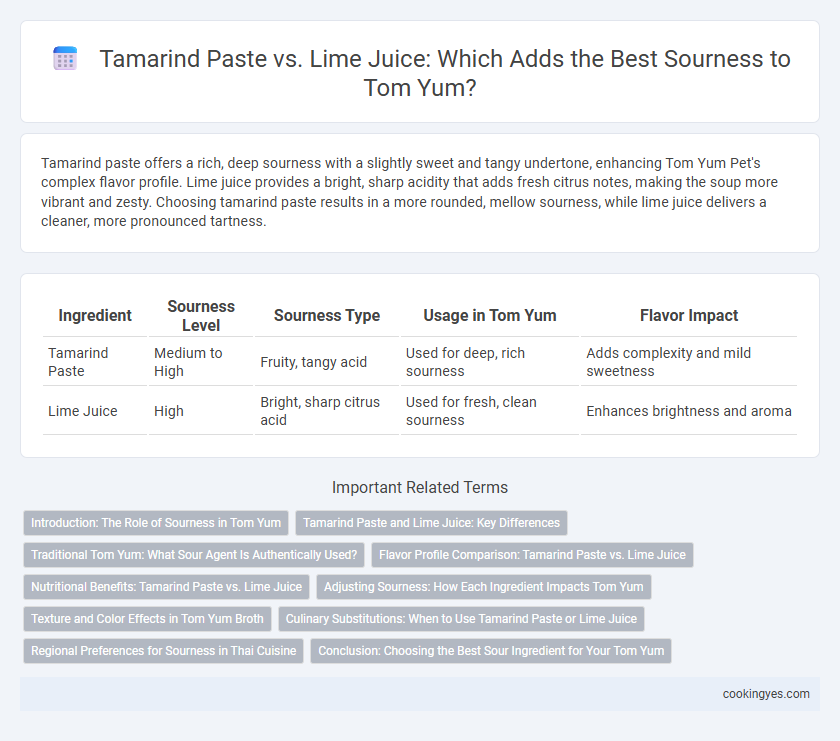 Tamarind Paste vs. Lime Juice: Which Adds the Best Sourness to Tom Yum?

Tamarind paste offers a rich, deep sourness with a slightly sweet and tangy undertone, enhancing Tom Yum Pet's complex flavor profile. Lime juice provides a bright, sharp acidity that adds fresh citrus notes, making the soup more vibrant and zesty. Choosing tamarind paste results in a more rounded, mellow sourness, while lime juice delivers a cleaner, more pronounced tartness.

| Ingredient | Sourness Level | Sourness Type | Usage in Tom Yum | Flavor Impact |
|---|---|---|---|---|
| Tamarind Paste | Medium to High | Fruity, tangy acid | Used for deep, rich sourness | Adds complexity and mild sweetness |
| Lime Juice | High | Bright, sharp citrus acid | Used for fresh, clean sourness | Enhances brightness and aroma |

Important Related Terms

Introduction: The Role of Sourness in Tom Yum
Tamarind Paste and Lime Juice: Key Differences
Traditional Tom Yum: What Sour Agent Is Authentically Used?
Flavor Profile Comparison: Tamarind Paste vs. Lime Juice
Nutritional Benefits: Tamarind Paste vs. Lime Juice
Adjusting Sourness: How Each Ingredient Impacts Tom Yum
Texture and Color Effects in Tom Yum Broth
Culinary Substitutions: When to Use Tamarind Paste or Lime Juice
Regional Preferences for Sourness in Thai Cuisine
Conclusion: Choosing the Best Sour Ingredient for Your Tom Yum

cookingyes.com