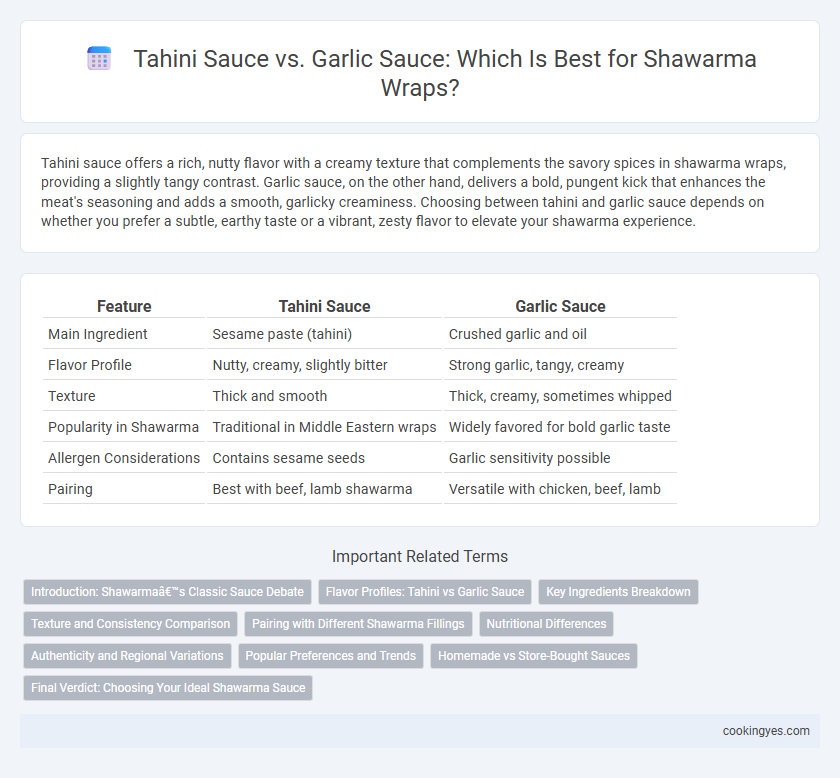 Tahini Sauce vs. Garlic Sauce: Which Is Best for Shawarma Wraps?

Tahini sauce offers a rich, nutty flavor with a creamy texture that complements the savory spices in shawarma wraps, providing a slightly tangy contrast. Garlic sauce, on the other hand, delivers a bold, pungent kick that enhances the meat's seasoning and adds a smooth, garlicky creaminess. Choosing between tahini and garlic sauce depends on whether you prefer a subtle, earthy taste or a vibrant, zesty flavor to elevate your shawarma experience.

| Feature | Tahini Sauce | Garlic Sauce |
|---|---|---|
| Main Ingredient | Sesame paste (tahini) | Crushed garlic and oil |
| Flavor Profile | Nutty, creamy, slightly bitter | Strong garlic, tangy, creamy |
| Texture | Thick and smooth | Thick, creamy, sometimes whipped |
| Popularity in Shawarma | Traditional in Middle Eastern wraps | Widely favored for bold garlic taste |
| Allergen Considerations | Contains sesame seeds | Garlic sensitivity possible |
| Pairing | Best with beef, lamb shawarma | Versatile with chicken, beef, lamb |

Important Related Terms

Introduction: Shawarmaâ€™s Classic Sauce Debate
Flavor Profiles: Tahini vs Garlic Sauce
Key Ingredients Breakdown
Texture and Consistency Comparison
Pairing with Different Shawarma Fillings
Nutritional Differences
Authenticity and Regional Variations
Popular Preferences and Trends
Homemade vs Store-Bought Sauces
Final Verdict: Choosing Your Ideal Shawarma Sauce

cookingyes.com