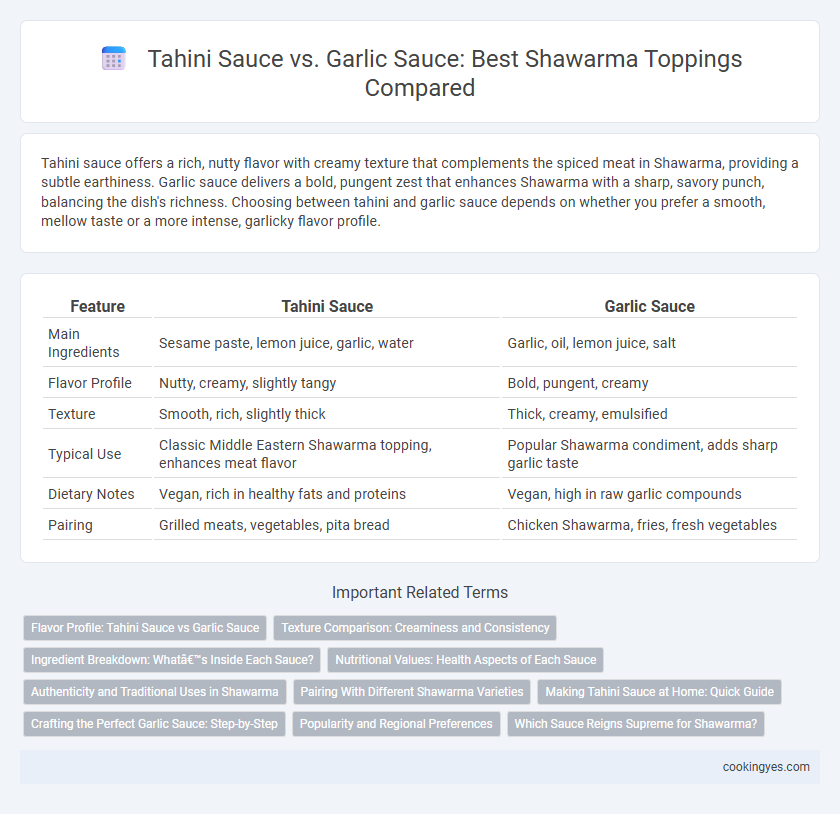 Tahini Sauce vs. Garlic Sauce: Best Shawarma Toppings Compared

Tahini sauce offers a rich, nutty flavor with creamy texture that complements the spiced meat in Shawarma, providing a subtle earthiness. Garlic sauce delivers a bold, pungent zest that enhances Shawarma with a sharp, savory punch, balancing the dish's richness. Choosing between tahini and garlic sauce depends on whether you prefer a smooth, mellow taste or a more intense, garlicky flavor profile.

| Feature | Tahini Sauce | Garlic Sauce |
|---|---|---|
| Main Ingredients | Sesame paste, lemon juice, garlic, water | Garlic, oil, lemon juice, salt |
| Flavor Profile | Nutty, creamy, slightly tangy | Bold, pungent, creamy |
| Texture | Smooth, rich, slightly thick | Thick, creamy, emulsified |
| Typical Use | Classic Middle Eastern Shawarma topping, enhances meat flavor | Popular Shawarma condiment, adds sharp garlic taste |
| Dietary Notes | Vegan, rich in healthy fats and proteins | Vegan, high in raw garlic compounds |
| Pairing | Grilled meats, vegetables, pita bread | Chicken Shawarma, fries, fresh vegetables |

Important Related Terms

Flavor Profile: Tahini Sauce vs Garlic Sauce
Texture Comparison: Creaminess and Consistency
Ingredient Breakdown: Whatâ€™s Inside Each Sauce?
Nutritional Values: Health Aspects of Each Sauce
Authenticity and Traditional Uses in Shawarma
Pairing With Different Shawarma Varieties
Making Tahini Sauce at Home: Quick Guide
Crafting the Perfect Garlic Sauce: Step-by-Step
Popularity and Regional Preferences
Which Sauce Reigns Supreme for Shawarma?

cookingyes.com