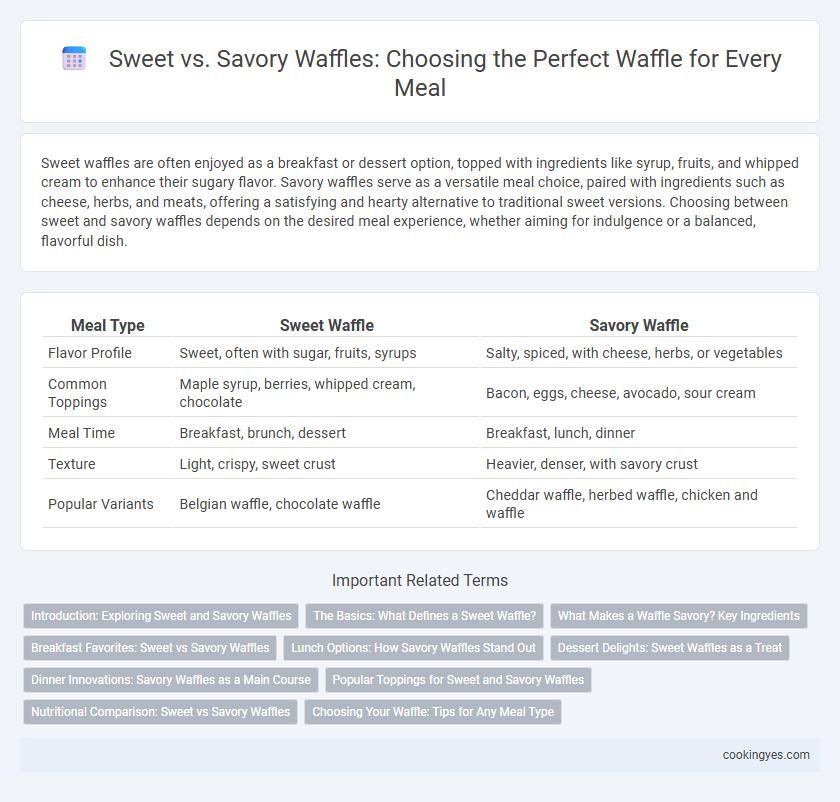 Sweet vs. Savory Waffles: Choosing the Perfect Waffle for Every Meal

Sweet waffles are often enjoyed as a breakfast or dessert option, topped with ingredients like syrup, fruits, and whipped cream to enhance their sugary flavor. Savory waffles serve as a versatile meal choice, paired with ingredients such as cheese, herbs, and meats, offering a satisfying and hearty alternative to traditional sweet versions. Choosing between sweet and savory waffles depends on the desired meal experience, whether aiming for indulgence or a balanced, flavorful dish.

| Meal Type | Sweet Waffle | Savory Waffle |
|---|---|---|
| Flavor Profile | Sweet, often with sugar, fruits, syrups | Salty, spiced, with cheese, herbs, or vegetables |
| Common Toppings | Maple syrup, berries, whipped cream, chocolate | Bacon, eggs, cheese, avocado, sour cream |
| Meal Time | Breakfast, brunch, dessert | Breakfast, lunch, dinner |
| Texture | Light, crispy, sweet crust | Heavier, denser, with savory crust |
| Popular Variants | Belgian waffle, chocolate waffle | Cheddar waffle, herbed waffle, chicken and waffle |

Important Related Terms

Introduction: Exploring Sweet and Savory Waffles
The Basics: What Defines a Sweet Waffle?
What Makes a Waffle Savory? Key Ingredients
Breakfast Favorites: Sweet vs Savory Waffles
Lunch Options: How Savory Waffles Stand Out
Dessert Delights: Sweet Waffles as a Treat
Dinner Innovations: Savory Waffles as a Main Course
Popular Toppings for Sweet and Savory Waffles
Nutritional Comparison: Sweet vs Savory Waffles
Choosing Your Waffle: Tips for Any Meal Type

cookingyes.com