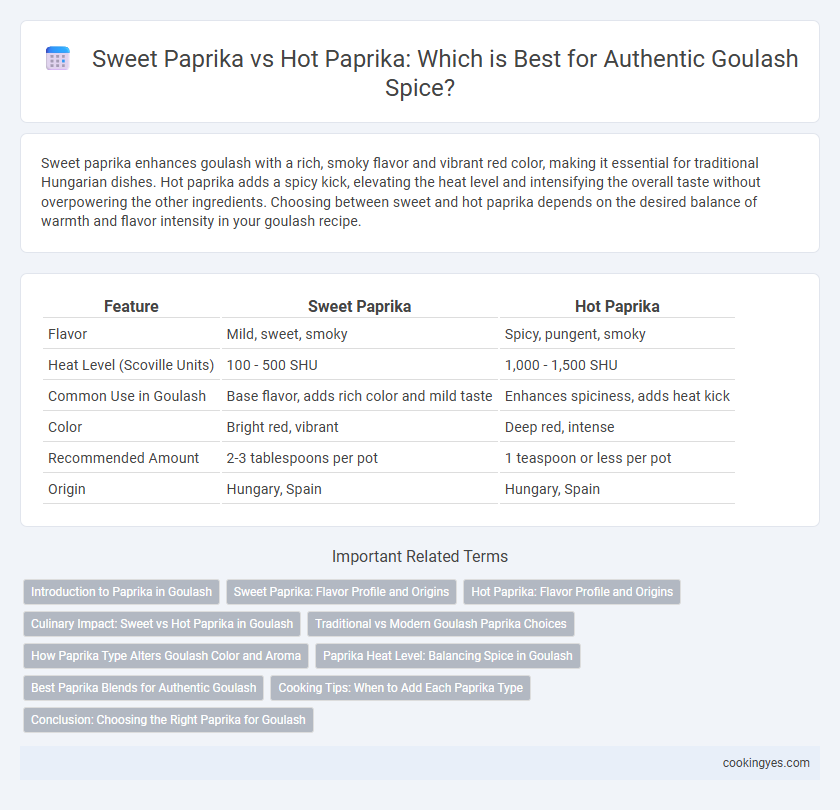 Sweet Paprika vs Hot Paprika: Which is Best for Authentic Goulash Spice?

Sweet paprika enhances goulash with a rich, smoky flavor and vibrant red color, making it essential for traditional Hungarian dishes. Hot paprika adds a spicy kick, elevating the heat level and intensifying the overall taste without overpowering the other ingredients. Choosing between sweet and hot paprika depends on the desired balance of warmth and flavor intensity in your goulash recipe.

| Feature | Sweet Paprika | Hot Paprika |
|---|---|---|
| Flavor | Mild, sweet, smoky | Spicy, pungent, smoky |
| Heat Level (Scoville Units) | 100 - 500 SHU | 1,000 - 1,500 SHU |
| Common Use in Goulash | Base flavor, adds rich color and mild taste | Enhances spiciness, adds heat kick |
| Color | Bright red, vibrant | Deep red, intense |
| Recommended Amount | 2-3 tablespoons per pot | 1 teaspoon or less per pot |
| Origin | Hungary, Spain | Hungary, Spain |

Important Related Terms

Introduction to Paprika in Goulash
Sweet Paprika: Flavor Profile and Origins
Hot Paprika: Flavor Profile and Origins
Culinary Impact: Sweet vs Hot Paprika in Goulash
Traditional vs Modern Goulash Paprika Choices
How Paprika Type Alters Goulash Color and Aroma
Paprika Heat Level: Balancing Spice in Goulash
Best Paprika Blends for Authentic Goulash
Cooking Tips: When to Add Each Paprika Type
Conclusion: Choosing the Right Paprika for Goulash

cookingyes.com