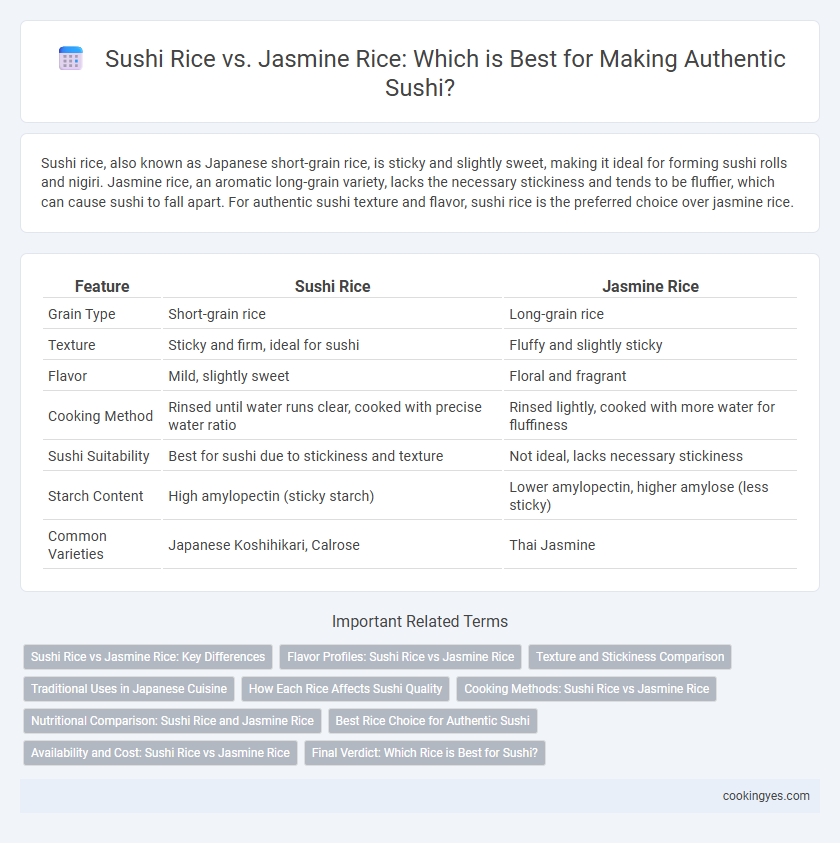 Sushi Rice vs. Jasmine Rice: Which is Best for Making Authentic Sushi?

Sushi rice, also known as Japanese short-grain rice, is sticky and slightly sweet, making it ideal for forming sushi rolls and nigiri. Jasmine rice, an aromatic long-grain variety, lacks the necessary stickiness and tends to be fluffier, which can cause sushi to fall apart. For authentic sushi texture and flavor, sushi rice is the preferred choice over jasmine rice.

| Feature | Sushi Rice | Jasmine Rice |
|---|---|---|
| Grain Type | Short-grain rice | Long-grain rice |
| Texture | Sticky and firm, ideal for sushi | Fluffy and slightly sticky |
| Flavor | Mild, slightly sweet | Floral and fragrant |
| Cooking Method | Rinsed until water runs clear, cooked with precise water ratio | Rinsed lightly, cooked with more water for fluffiness |
| Sushi Suitability | Best for sushi due to stickiness and texture | Not ideal, lacks necessary stickiness |
| Starch Content | High amylopectin (sticky starch) | Lower amylopectin, higher amylose (less sticky) |
| Common Varieties | Japanese Koshihikari, Calrose | Thai Jasmine |

Important Related Terms

Sushi Rice vs Jasmine Rice: Key Differences
Flavor Profiles: Sushi Rice vs Jasmine Rice
Texture and Stickiness Comparison
Traditional Uses in Japanese Cuisine
How Each Rice Affects Sushi Quality
Cooking Methods: Sushi Rice vs Jasmine Rice
Nutritional Comparison: Sushi Rice and Jasmine Rice
Best Rice Choice for Authentic Sushi
Availability and Cost: Sushi Rice vs Jasmine Rice
Final Verdict: Which Rice is Best for Sushi?

cookingyes.com