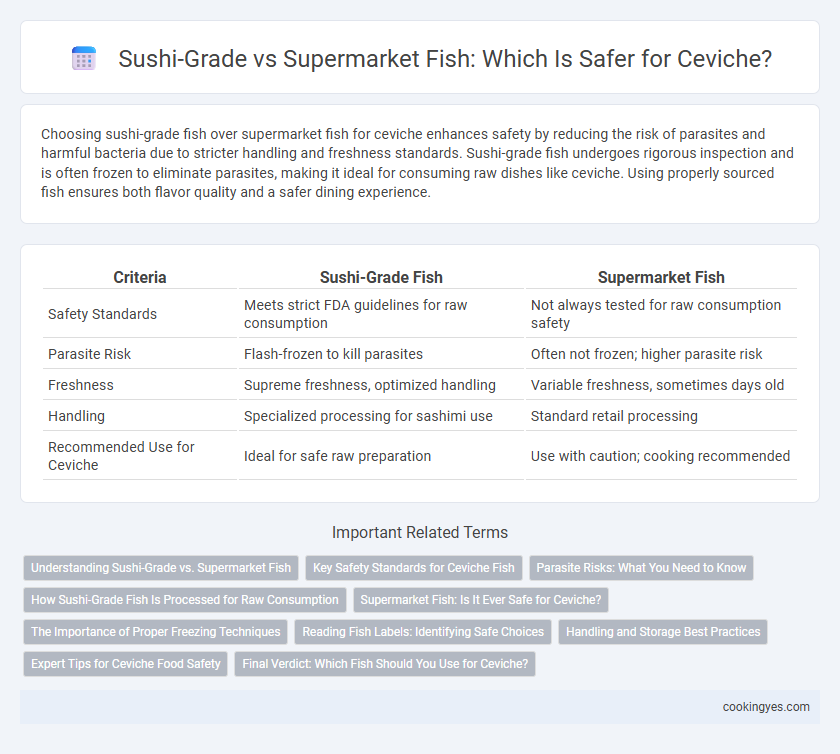 Sushi-Grade vs Supermarket Fish: Which Is Safer for Ceviche?

Choosing sushi-grade fish over supermarket fish for ceviche enhances safety by reducing the risk of parasites and harmful bacteria due to stricter handling and freshness standards. Sushi-grade fish undergoes rigorous inspection and is often frozen to eliminate parasites, making it ideal for consuming raw dishes like ceviche. Using properly sourced fish ensures both flavor quality and a safer dining experience.

| Criteria | Sushi-Grade Fish | Supermarket Fish |
|---|---|---|
| Safety Standards | Meets strict FDA guidelines for raw consumption | Not always tested for raw consumption safety |
| Parasite Risk | Flash-frozen to kill parasites | Often not frozen; higher parasite risk |
| Freshness | Supreme freshness, optimized handling | Variable freshness, sometimes days old |
| Handling | Specialized processing for sashimi use | Standard retail processing |
| Recommended Use for Ceviche | Ideal for safe raw preparation | Use with caution; cooking recommended |

Important Related Terms

Understanding Sushi-Grade vs. Supermarket Fish
Key Safety Standards for Ceviche Fish
Parasite Risks: What You Need to Know
How Sushi-Grade Fish Is Processed for Raw Consumption
Supermarket Fish: Is It Ever Safe for Ceviche?
The Importance of Proper Freezing Techniques
Reading Fish Labels: Identifying Safe Choices
Handling and Storage Best Practices
Expert Tips for Ceviche Food Safety
Final Verdict: Which Fish Should You Use for Ceviche?

cookingyes.com