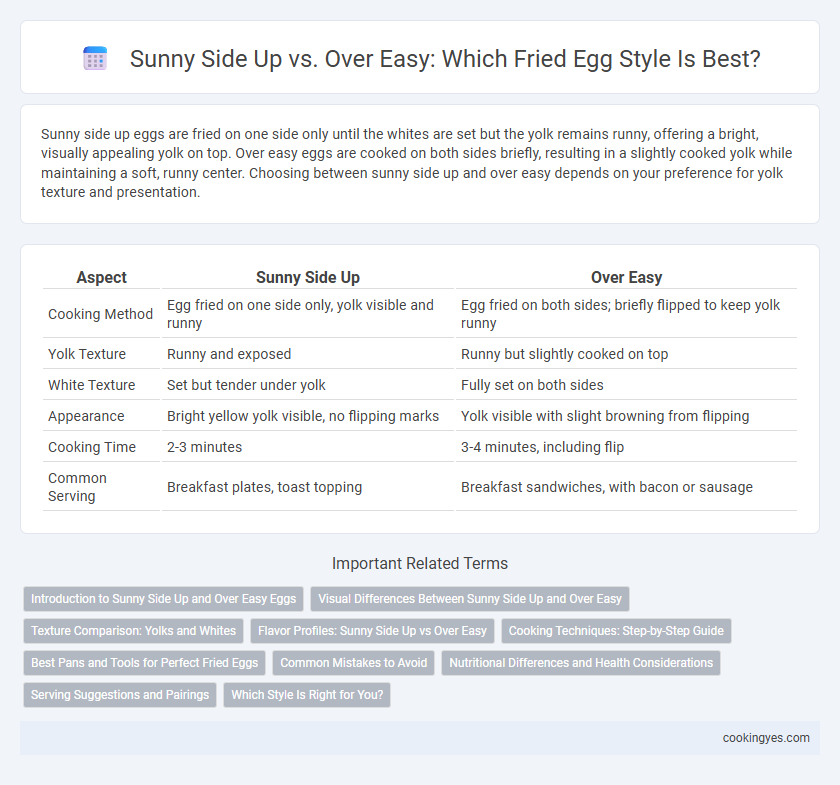 Sunny Side Up vs. Over Easy: Which Fried Egg Style Is Best?

Sunny side up eggs are fried on one side only until the whites are set but the yolk remains runny, offering a bright, visually appealing yolk on top. Over easy eggs are cooked on both sides briefly, resulting in a slightly cooked yolk while maintaining a soft, runny center. Choosing between sunny side up and over easy depends on your preference for yolk texture and presentation.

| Aspect | Sunny Side Up | Over Easy |
|---|---|---|
| Cooking Method | Egg fried on one side only, yolk visible and runny | Egg fried on both sides; briefly flipped to keep yolk runny |
| Yolk Texture | Runny and exposed | Runny but slightly cooked on top |
| White Texture | Set but tender under yolk | Fully set on both sides |
| Appearance | Bright yellow yolk visible, no flipping marks | Yolk visible with slight browning from flipping |
| Cooking Time | 2-3 minutes | 3-4 minutes, including flip |
| Common Serving | Breakfast plates, toast topping | Breakfast sandwiches, with bacon or sausage |

Important Related Terms

Introduction to Sunny Side Up and Over Easy Eggs
Visual Differences Between Sunny Side Up and Over Easy
Texture Comparison: Yolks and Whites
Flavor Profiles: Sunny Side Up vs Over Easy
Cooking Techniques: Step-by-Step Guide
Best Pans and Tools for Perfect Fried Eggs
Common Mistakes to Avoid
Nutritional Differences and Health Considerations
Serving Suggestions and Pairings
Which Style Is Right for You?

cookingyes.com