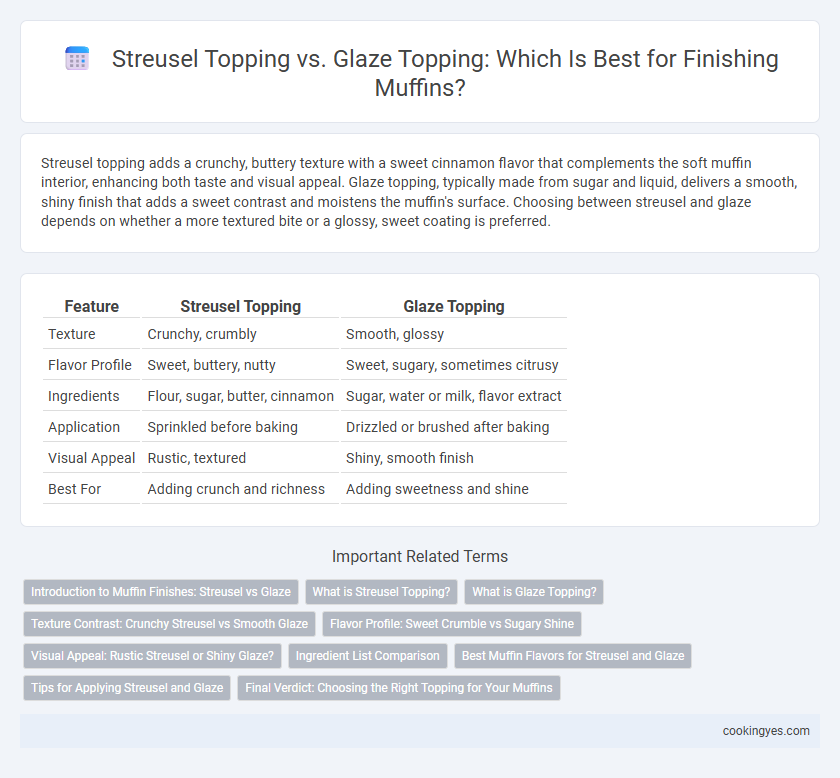 Streusel Topping vs. Glaze Topping: Which Is Best for Finishing Muffins?

Streusel topping adds a crunchy, buttery texture with a sweet cinnamon flavor that complements the soft muffin interior, enhancing both taste and visual appeal. Glaze topping, typically made from sugar and liquid, delivers a smooth, shiny finish that adds a sweet contrast and moistens the muffin's surface. Choosing between streusel and glaze depends on whether a more textured bite or a glossy, sweet coating is preferred.

| Feature | Streusel Topping | Glaze Topping |
|---|---|---|
| Texture | Crunchy, crumbly | Smooth, glossy |
| Flavor Profile | Sweet, buttery, nutty | Sweet, sugary, sometimes citrusy |
| Ingredients | Flour, sugar, butter, cinnamon | Sugar, water or milk, flavor extract |
| Application | Sprinkled before baking | Drizzled or brushed after baking |
| Visual Appeal | Rustic, textured | Shiny, smooth finish |
| Best For | Adding crunch and richness | Adding sweetness and shine |

Important Related Terms

Introduction to Muffin Finishes: Streusel vs Glaze
What is Streusel Topping?
What is Glaze Topping?
Texture Contrast: Crunchy Streusel vs Smooth Glaze
Flavor Profile: Sweet Crumble vs Sugary Shine
Visual Appeal: Rustic Streusel or Shiny Glaze?
Ingredient List Comparison
Best Muffin Flavors for Streusel and Glaze
Tips for Applying Streusel and Glaze
Final Verdict: Choosing the Right Topping for Your Muffins

cookingyes.com