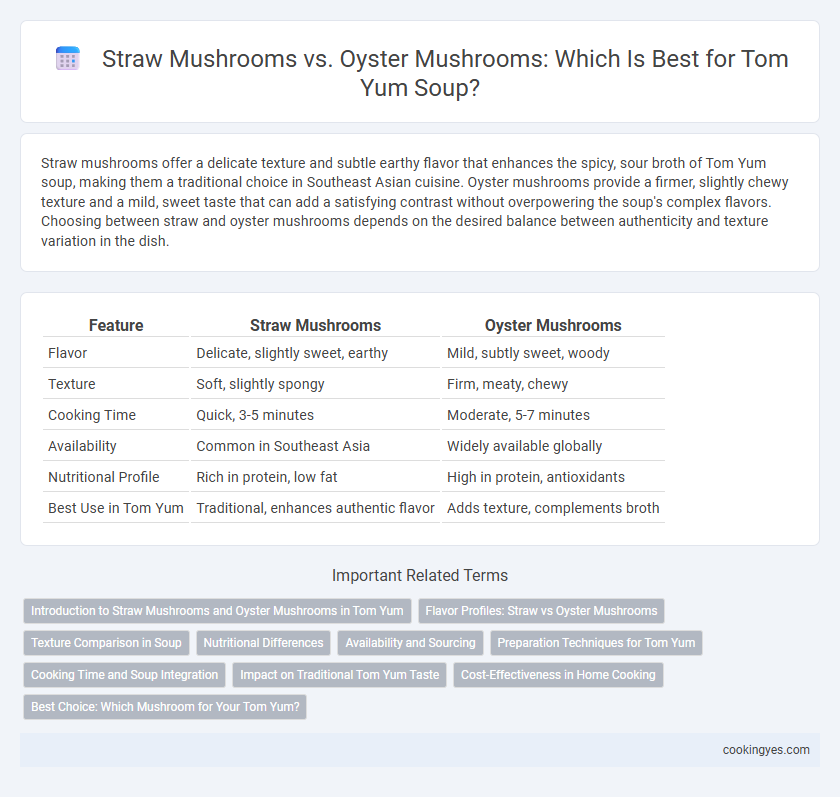 Straw Mushrooms vs. Oyster Mushrooms: Which Is Best for Tom Yum Soup?

Straw mushrooms offer a delicate texture and subtle earthy flavor that enhances the spicy, sour broth of Tom Yum soup, making them a traditional choice in Southeast Asian cuisine. Oyster mushrooms provide a firmer, slightly chewy texture and a mild, sweet taste that can add a satisfying contrast without overpowering the soup's complex flavors. Choosing between straw and oyster mushrooms depends on the desired balance between authenticity and texture variation in the dish.

| Feature | Straw Mushrooms | Oyster Mushrooms |
|---|---|---|
| Flavor | Delicate, slightly sweet, earthy | Mild, subtly sweet, woody |
| Texture | Soft, slightly spongy | Firm, meaty, chewy |
| Cooking Time | Quick, 3-5 minutes | Moderate, 5-7 minutes |
| Availability | Common in Southeast Asia | Widely available globally |
| Nutritional Profile | Rich in protein, low fat | High in protein, antioxidants |
| Best Use in Tom Yum | Traditional, enhances authentic flavor | Adds texture, complements broth |

Important Related Terms

Introduction to Straw Mushrooms and Oyster Mushrooms in Tom Yum
Flavor Profiles: Straw vs Oyster Mushrooms
Texture Comparison in Soup
Nutritional Differences
Availability and Sourcing
Preparation Techniques for Tom Yum
Cooking Time and Soup Integration
Impact on Traditional Tom Yum Taste
Cost-Effectiveness in Home Cooking
Best Choice: Which Mushroom for Your Tom Yum?

cookingyes.com