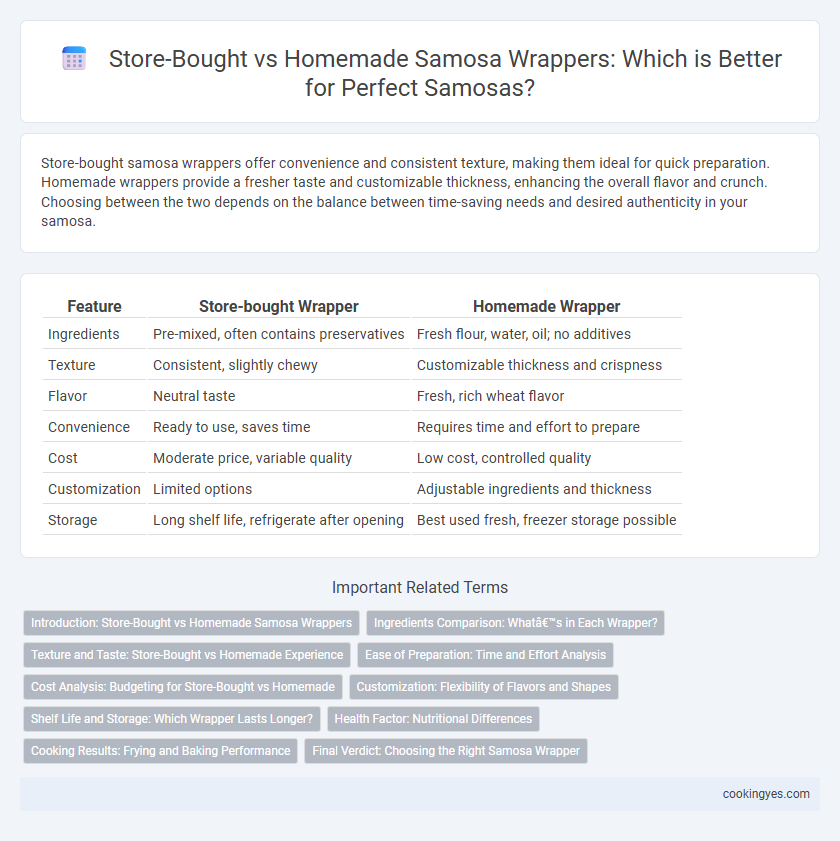 Store-Bought vs Homemade Samosa Wrappers: Which is Better for Perfect Samosas?

Store-bought samosa wrappers offer convenience and consistent texture, making them ideal for quick preparation. Homemade wrappers provide a fresher taste and customizable thickness, enhancing the overall flavor and crunch. Choosing between the two depends on the balance between time-saving needs and desired authenticity in your samosa.

| Feature | Store-bought Wrapper | Homemade Wrapper |
|---|---|---|
| Ingredients | Pre-mixed, often contains preservatives | Fresh flour, water, oil; no additives |
| Texture | Consistent, slightly chewy | Customizable thickness and crispness |
| Flavor | Neutral taste | Fresh, rich wheat flavor |
| Convenience | Ready to use, saves time | Requires time and effort to prepare |
| Cost | Moderate price, variable quality | Low cost, controlled quality |
| Customization | Limited options | Adjustable ingredients and thickness |
| Storage | Long shelf life, refrigerate after opening | Best used fresh, freezer storage possible |

Important Related Terms

Introduction: Store-Bought vs Homemade Samosa Wrappers
Ingredients Comparison: Whatâ€™s in Each Wrapper?
Texture and Taste: Store-Bought vs Homemade Experience
Ease of Preparation: Time and Effort Analysis
Cost Analysis: Budgeting for Store-Bought vs Homemade
Customization: Flexibility of Flavors and Shapes
Shelf Life and Storage: Which Wrapper Lasts Longer?
Health Factor: Nutritional Differences
Cooking Results: Frying and Baking Performance
Final Verdict: Choosing the Right Samosa Wrapper

cookingyes.com