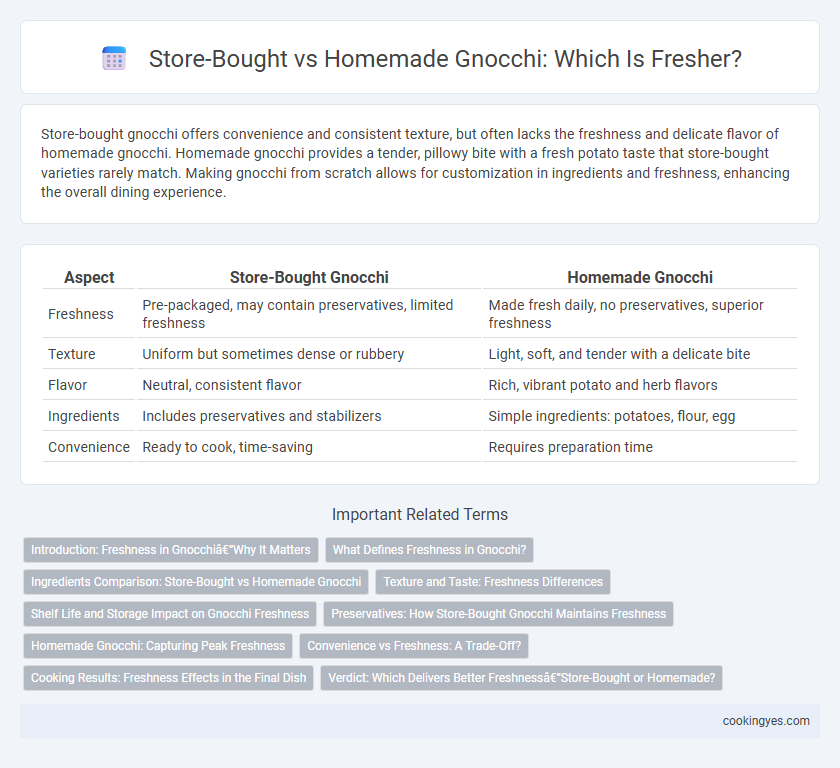 Store-Bought vs Homemade Gnocchi: Which Is Fresher?

Store-bought gnocchi offers convenience and consistent texture, but often lacks the freshness and delicate flavor of homemade gnocchi. Homemade gnocchi provides a tender, pillowy bite with a fresh potato taste that store-bought varieties rarely match. Making gnocchi from scratch allows for customization in ingredients and freshness, enhancing the overall dining experience.

| Aspect | Store-Bought Gnocchi | Homemade Gnocchi |
|---|---|---|
| Freshness | Pre-packaged, may contain preservatives, limited freshness | Made fresh daily, no preservatives, superior freshness |
| Texture | Uniform but sometimes dense or rubbery | Light, soft, and tender with a delicate bite |
| Flavor | Neutral, consistent flavor | Rich, vibrant potato and herb flavors |
| Ingredients | Includes preservatives and stabilizers | Simple ingredients: potatoes, flour, egg |
| Convenience | Ready to cook, time-saving | Requires preparation time |

Important Related Terms

Introduction: Freshness in Gnocchiâ€"Why It Matters
What Defines Freshness in Gnocchi?
Ingredients Comparison: Store-Bought vs Homemade Gnocchi
Texture and Taste: Freshness Differences
Shelf Life and Storage Impact on Gnocchi Freshness
Preservatives: How Store-Bought Gnocchi Maintains Freshness
Homemade Gnocchi: Capturing Peak Freshness
Convenience vs Freshness: A Trade-Off?
Cooking Results: Freshness Effects in the Final Dish
Verdict: Which Delivers Better Freshnessâ€"Store-Bought or Homemade?

cookingyes.com