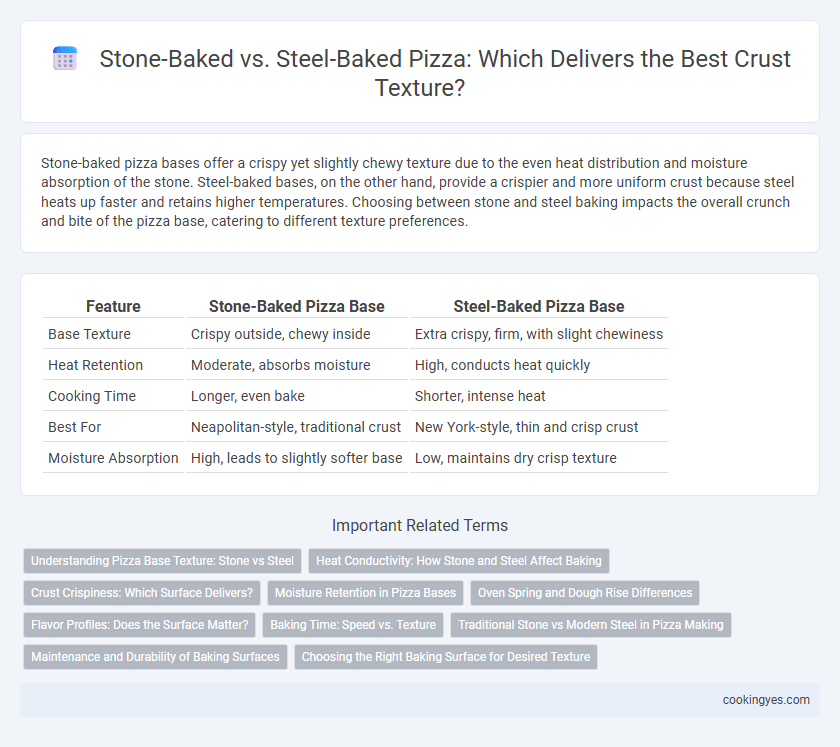 Stone-Baked vs. Steel-Baked Pizza: Which Delivers the Best Crust Texture?

Stone-baked pizza bases offer a crispy yet slightly chewy texture due to the even heat distribution and moisture absorption of the stone. Steel-baked bases, on the other hand, provide a crispier and more uniform crust because steel heats up faster and retains higher temperatures. Choosing between stone and steel baking impacts the overall crunch and bite of the pizza base, catering to different texture preferences.

| Feature | Stone-Baked Pizza Base | Steel-Baked Pizza Base |
|---|---|---|
| Base Texture | Crispy outside, chewy inside | Extra crispy, firm, with slight chewiness |
| Heat Retention | Moderate, absorbs moisture | High, conducts heat quickly |
| Cooking Time | Longer, even bake | Shorter, intense heat |
| Best For | Neapolitan-style, traditional crust | New York-style, thin and crisp crust |
| Moisture Absorption | High, leads to slightly softer base | Low, maintains dry crisp texture |

Important Related Terms

Understanding Pizza Base Texture: Stone vs Steel
Heat Conductivity: How Stone and Steel Affect Baking
Crust Crispiness: Which Surface Delivers?
Moisture Retention in Pizza Bases
Oven Spring and Dough Rise Differences
Flavor Profiles: Does the Surface Matter?
Baking Time: Speed vs. Texture
Traditional Stone vs Modern Steel in Pizza Making
Maintenance and Durability of Baking Surfaces
Choosing the Right Baking Surface for Desired Texture

cookingyes.com