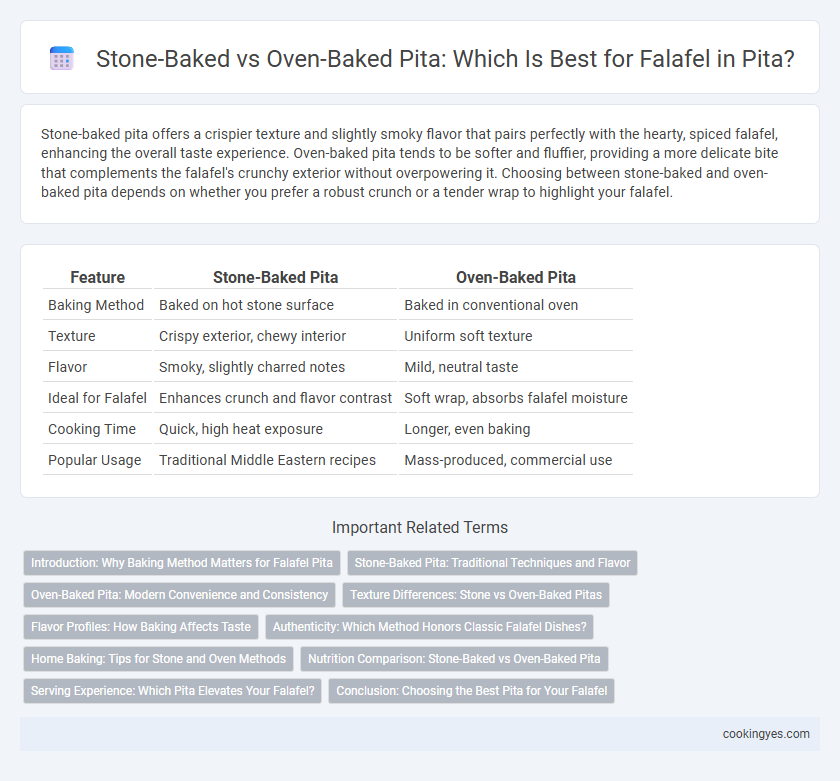 Stone-Baked vs Oven-Baked Pita: Which Is Best for Falafel in Pita?

Stone-baked pita offers a crispier texture and slightly smoky flavor that pairs perfectly with the hearty, spiced falafel, enhancing the overall taste experience. Oven-baked pita tends to be softer and fluffier, providing a more delicate bite that complements the falafel's crunchy exterior without overpowering it. Choosing between stone-baked and oven-baked pita depends on whether you prefer a robust crunch or a tender wrap to highlight your falafel.

| Feature | Stone-Baked Pita | Oven-Baked Pita |
|---|---|---|
| Baking Method | Baked on hot stone surface | Baked in conventional oven |
| Texture | Crispy exterior, chewy interior | Uniform soft texture |
| Flavor | Smoky, slightly charred notes | Mild, neutral taste |
| Ideal for Falafel | Enhances crunch and flavor contrast | Soft wrap, absorbs falafel moisture |
| Cooking Time | Quick, high heat exposure | Longer, even baking |
| Popular Usage | Traditional Middle Eastern recipes | Mass-produced, commercial use |

Important Related Terms

Introduction: Why Baking Method Matters for Falafel Pita
Stone-Baked Pita: Traditional Techniques and Flavor
Oven-Baked Pita: Modern Convenience and Consistency
Texture Differences: Stone vs Oven-Baked Pitas
Flavor Profiles: How Baking Affects Taste
Authenticity: Which Method Honors Classic Falafel Dishes?
Home Baking: Tips for Stone and Oven Methods
Nutrition Comparison: Stone-Baked vs Oven-Baked Pita
Serving Experience: Which Pita Elevates Your Falafel?
Conclusion: Choosing the Best Pita for Your Falafel

cookingyes.com