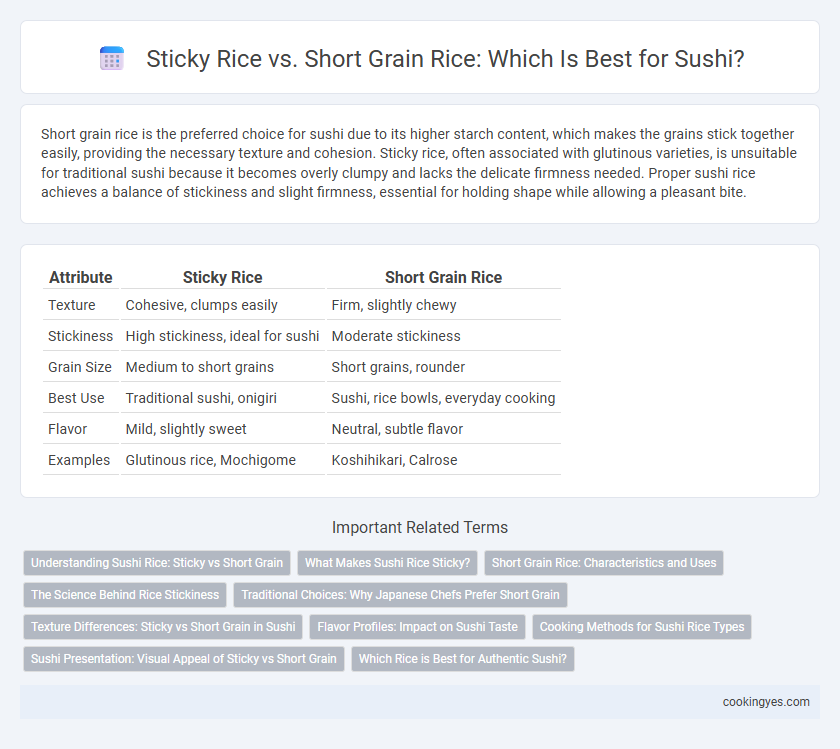 Sticky Rice vs. Short Grain Rice: Which Is Best for Sushi?

Short grain rice is the preferred choice for sushi due to its higher starch content, which makes the grains stick together easily, providing the necessary texture and cohesion. Sticky rice, often associated with glutinous varieties, is unsuitable for traditional sushi because it becomes overly clumpy and lacks the delicate firmness needed. Proper sushi rice achieves a balance of stickiness and slight firmness, essential for holding shape while allowing a pleasant bite.

| Attribute | Sticky Rice | Short Grain Rice |
|---|---|---|
| Texture | Cohesive, clumps easily | Firm, slightly chewy |
| Stickiness | High stickiness, ideal for sushi | Moderate stickiness |
| Grain Size | Medium to short grains | Short grains, rounder |
| Best Use | Traditional sushi, onigiri | Sushi, rice bowls, everyday cooking |
| Flavor | Mild, slightly sweet | Neutral, subtle flavor |
| Examples | Glutinous rice, Mochigome | Koshihikari, Calrose |

Important Related Terms

Understanding Sushi Rice: Sticky vs Short Grain
What Makes Sushi Rice Sticky?
Short Grain Rice: Characteristics and Uses
The Science Behind Rice Stickiness
Traditional Choices: Why Japanese Chefs Prefer Short Grain
Texture Differences: Sticky vs Short Grain in Sushi
Flavor Profiles: Impact on Sushi Taste
Cooking Methods for Sushi Rice Types
Sushi Presentation: Visual Appeal of Sticky vs Short Grain
Which Rice is Best for Authentic Sushi?

cookingyes.com