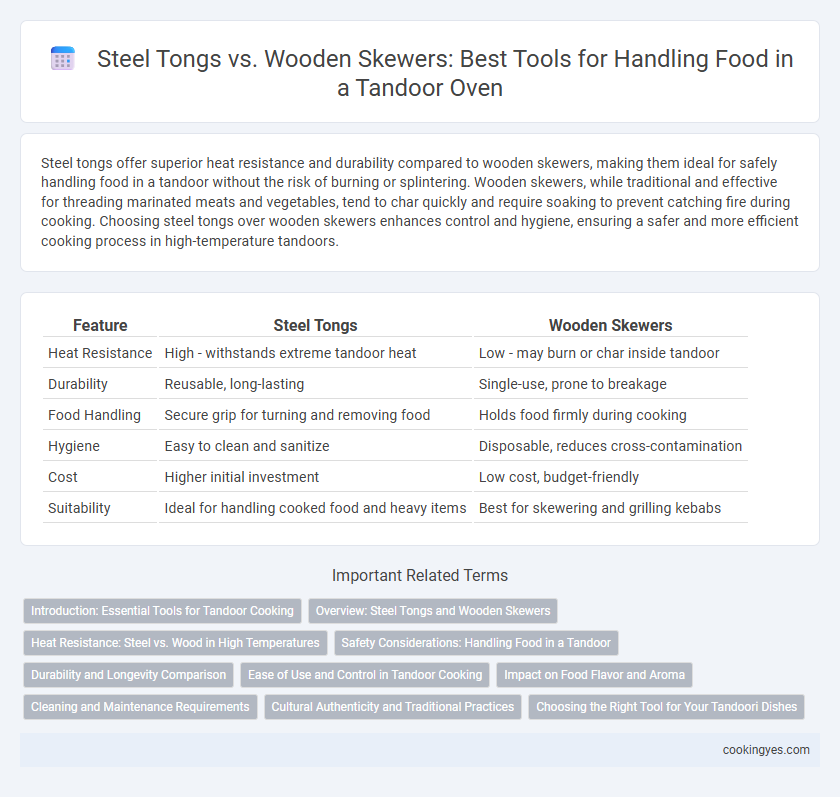 Steel Tongs vs. Wooden Skewers: Best Tools for Handling Food in a Tandoor Oven

Steel tongs offer superior heat resistance and durability compared to wooden skewers, making them ideal for safely handling food in a tandoor without the risk of burning or splintering. Wooden skewers, while traditional and effective for threading marinated meats and vegetables, tend to char quickly and require soaking to prevent catching fire during cooking. Choosing steel tongs over wooden skewers enhances control and hygiene, ensuring a safer and more efficient cooking process in high-temperature tandoors.

| Feature | Steel Tongs | Wooden Skewers |
|---|---|---|
| Heat Resistance | High - withstands extreme tandoor heat | Low - may burn or char inside tandoor |
| Durability | Reusable, long-lasting | Single-use, prone to breakage |
| Food Handling | Secure grip for turning and removing food | Holds food firmly during cooking |
| Hygiene | Easy to clean and sanitize | Disposable, reduces cross-contamination |
| Cost | Higher initial investment | Low cost, budget-friendly |
| Suitability | Ideal for handling cooked food and heavy items | Best for skewering and grilling kebabs |

Important Related Terms

Introduction: Essential Tools for Tandoor Cooking
Overview: Steel Tongs and Wooden Skewers
Heat Resistance: Steel vs. Wood in High Temperatures
Safety Considerations: Handling Food in a Tandoor
Durability and Longevity Comparison
Ease of Use and Control in Tandoor Cooking
Impact on Food Flavor and Aroma
Cleaning and Maintenance Requirements
Cultural Authenticity and Traditional Practices
Choosing the Right Tool for Your Tandoori Dishes

cookingyes.com