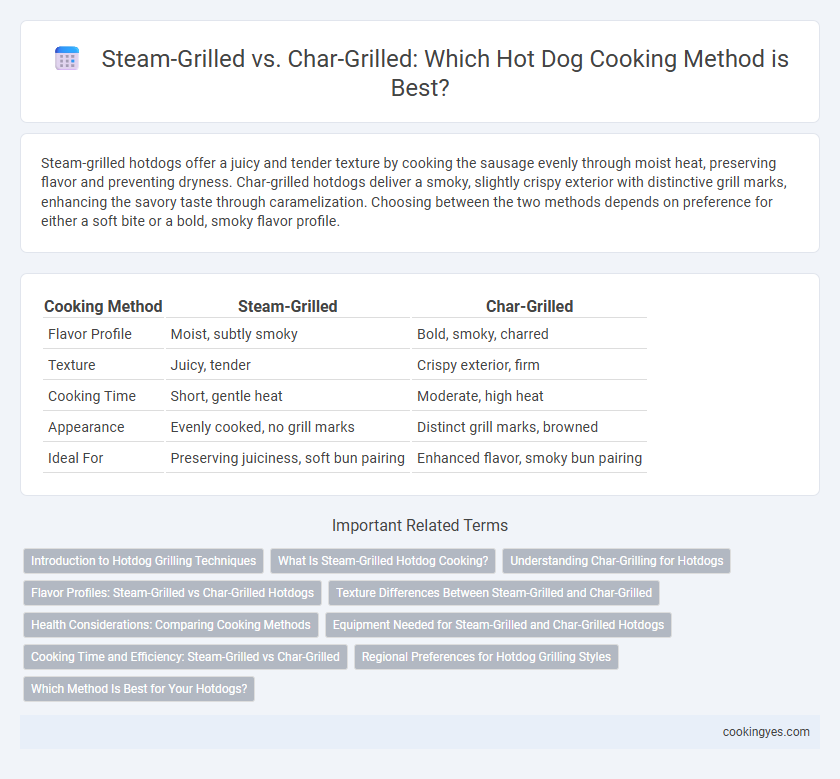 Steam-Grilled vs. Char-Grilled: Which Hot Dog Cooking Method is Best?

Steam-grilled hotdogs offer a juicy and tender texture by cooking the sausage evenly through moist heat, preserving flavor and preventing dryness. Char-grilled hotdogs deliver a smoky, slightly crispy exterior with distinctive grill marks, enhancing the savory taste through caramelization. Choosing between the two methods depends on preference for either a soft bite or a bold, smoky flavor profile.

| Cooking Method | Steam-Grilled | Char-Grilled |
|---|---|---|
| Flavor Profile | Moist, subtly smoky | Bold, smoky, charred |
| Texture | Juicy, tender | Crispy exterior, firm |
| Cooking Time | Short, gentle heat | Moderate, high heat |
| Appearance | Evenly cooked, no grill marks | Distinct grill marks, browned |
| Ideal For | Preserving juiciness, soft bun pairing | Enhanced flavor, smoky bun pairing |

Important Related Terms

Introduction to Hotdog Grilling Techniques
What Is Steam-Grilled Hotdog Cooking?
Understanding Char-Grilling for Hotdogs
Flavor Profiles: Steam-Grilled vs Char-Grilled Hotdogs
Texture Differences Between Steam-Grilled and Char-Grilled
Health Considerations: Comparing Cooking Methods
Equipment Needed for Steam-Grilled and Char-Grilled Hotdogs
Cooking Time and Efficiency: Steam-Grilled vs Char-Grilled
Regional Preferences for Hotdog Grilling Styles
Which Method Is Best for Your Hotdogs?

cookingyes.com