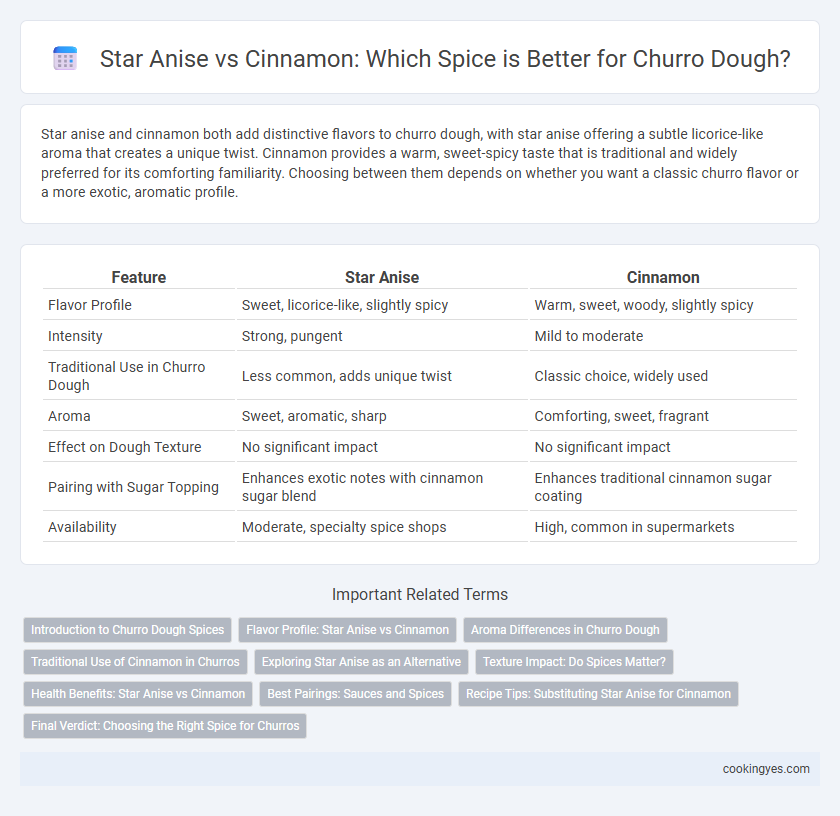 Star Anise vs Cinnamon: Which Spice is Better for Churro Dough?

Star anise and cinnamon both add distinctive flavors to churro dough, with star anise offering a subtle licorice-like aroma that creates a unique twist. Cinnamon provides a warm, sweet-spicy taste that is traditional and widely preferred for its comforting familiarity. Choosing between them depends on whether you want a classic churro flavor or a more exotic, aromatic profile.

| Feature | Star Anise | Cinnamon |
|---|---|---|
| Flavor Profile | Sweet, licorice-like, slightly spicy | Warm, sweet, woody, slightly spicy |
| Intensity | Strong, pungent | Mild to moderate |
| Traditional Use in Churro Dough | Less common, adds unique twist | Classic choice, widely used |
| Aroma | Sweet, aromatic, sharp | Comforting, sweet, fragrant |
| Effect on Dough Texture | No significant impact | No significant impact |
| Pairing with Sugar Topping | Enhances exotic notes with cinnamon sugar blend | Enhances traditional cinnamon sugar coating |
| Availability | Moderate, specialty spice shops | High, common in supermarkets |

Important Related Terms

Introduction to Churro Dough Spices
Flavor Profile: Star Anise vs Cinnamon
Aroma Differences in Churro Dough
Traditional Use of Cinnamon in Churros
Exploring Star Anise as an Alternative
Texture Impact: Do Spices Matter?
Health Benefits: Star Anise vs Cinnamon
Best Pairings: Sauces and Spices
Recipe Tips: Substituting Star Anise for Cinnamon
Final Verdict: Choosing the Right Spice for Churros

cookingyes.com