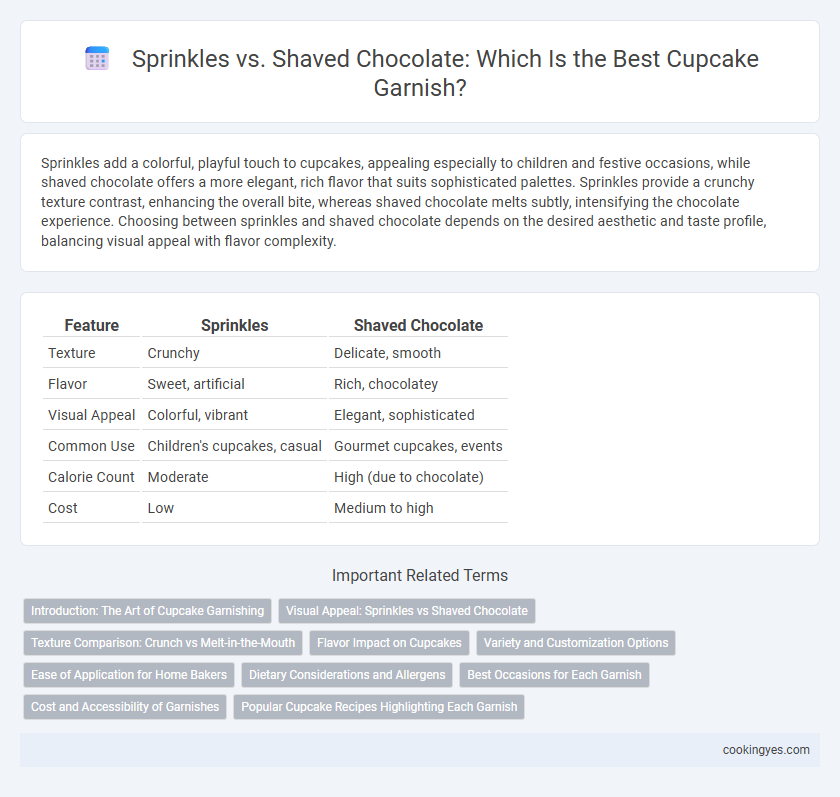 Sprinkles vs. Shaved Chocolate: Which Is the Best Cupcake Garnish?

Sprinkles add a colorful, playful touch to cupcakes, appealing especially to children and festive occasions, while shaved chocolate offers a more elegant, rich flavor that suits sophisticated palettes. Sprinkles provide a crunchy texture contrast, enhancing the overall bite, whereas shaved chocolate melts subtly, intensifying the chocolate experience. Choosing between sprinkles and shaved chocolate depends on the desired aesthetic and taste profile, balancing visual appeal with flavor complexity.

| Feature | Sprinkles | Shaved Chocolate |
|---|---|---|
| Texture | Crunchy | Delicate, smooth |
| Flavor | Sweet, artificial | Rich, chocolatey |
| Visual Appeal | Colorful, vibrant | Elegant, sophisticated |
| Common Use | Children's cupcakes, casual | Gourmet cupcakes, events |
| Calorie Count | Moderate | High (due to chocolate) |
| Cost | Low | Medium to high |

Important Related Terms

Introduction: The Art of Cupcake Garnishing
Visual Appeal: Sprinkles vs Shaved Chocolate
Texture Comparison: Crunch vs Melt-in-the-Mouth
Flavor Impact on Cupcakes
Variety and Customization Options
Ease of Application for Home Bakers
Dietary Considerations and Allergens
Best Occasions for Each Garnish
Cost and Accessibility of Garnishes
Popular Cupcake Recipes Highlighting Each Garnish

cookingyes.com