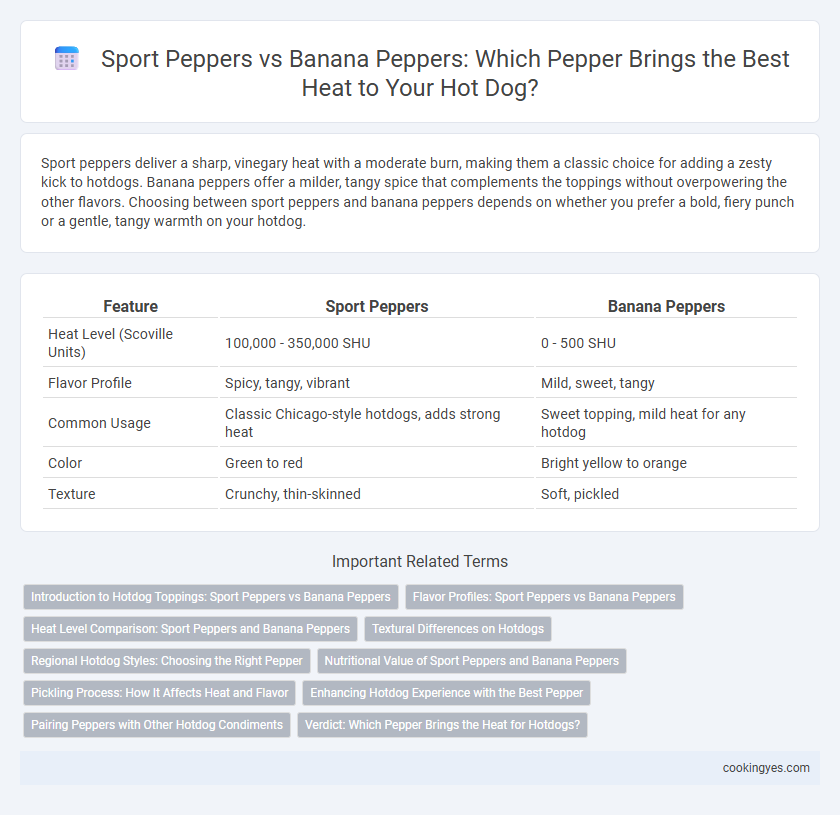 Sport Peppers vs Banana Peppers: Which Pepper Brings the Best Heat to Your Hot Dog?

Sport peppers deliver a sharp, vinegary heat with a moderate burn, making them a classic choice for adding a zesty kick to hotdogs. Banana peppers offer a milder, tangy spice that complements the toppings without overpowering the other flavors. Choosing between sport peppers and banana peppers depends on whether you prefer a bold, fiery punch or a gentle, tangy warmth on your hotdog.

| Feature | Sport Peppers | Banana Peppers |
|---|---|---|
| Heat Level (Scoville Units) | 100,000 - 350,000 SHU | 0 - 500 SHU |
| Flavor Profile | Spicy, tangy, vibrant | Mild, sweet, tangy |
| Common Usage | Classic Chicago-style hotdogs, adds strong heat | Sweet topping, mild heat for any hotdog |
| Color | Green to red | Bright yellow to orange |
| Texture | Crunchy, thin-skinned | Soft, pickled |

Important Related Terms

Introduction to Hotdog Toppings: Sport Peppers vs Banana Peppers
Flavor Profiles: Sport Peppers vs Banana Peppers
Heat Level Comparison: Sport Peppers and Banana Peppers
Textural Differences on Hotdogs
Regional Hotdog Styles: Choosing the Right Pepper
Nutritional Value of Sport Peppers and Banana Peppers
Pickling Process: How It Affects Heat and Flavor
Enhancing Hotdog Experience with the Best Pepper
Pairing Peppers with Other Hotdog Condiments
Verdict: Which Pepper Brings the Heat for Hotdogs?

cookingyes.com