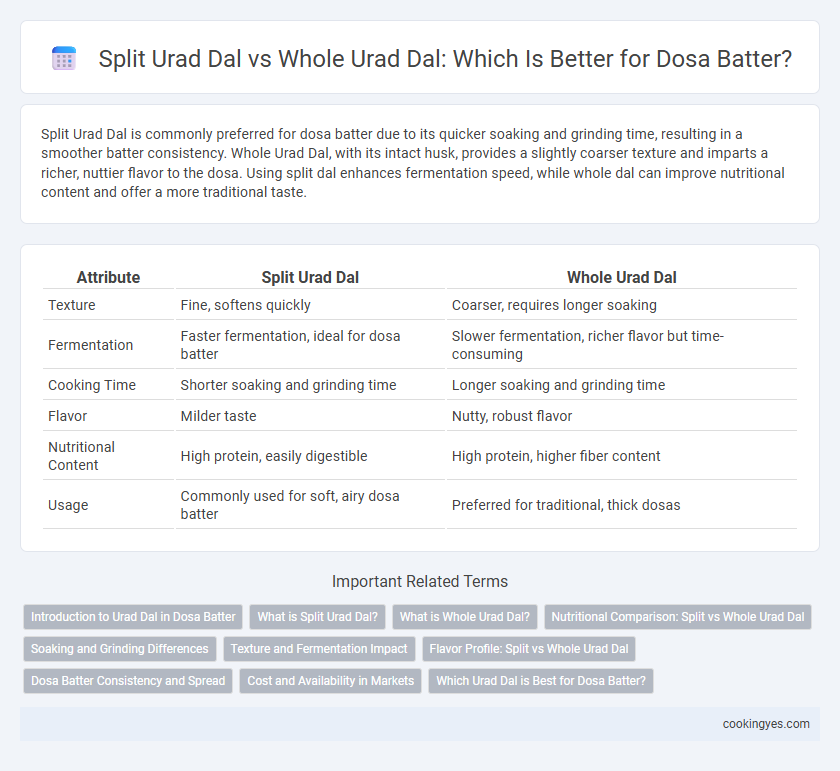 Split Urad Dal vs Whole Urad Dal: Which Is Better for Dosa Batter?

Split Urad Dal is commonly preferred for dosa batter due to its quicker soaking and grinding time, resulting in a smoother batter consistency. Whole Urad Dal, with its intact husk, provides a slightly coarser texture and imparts a richer, nuttier flavor to the dosa. Using split dal enhances fermentation speed, while whole dal can improve nutritional content and offer a more traditional taste.

| Attribute | Split Urad Dal | Whole Urad Dal |
|---|---|---|
| Texture | Fine, softens quickly | Coarser, requires longer soaking |
| Fermentation | Faster fermentation, ideal for dosa batter | Slower fermentation, richer flavor but time-consuming |
| Cooking Time | Shorter soaking and grinding time | Longer soaking and grinding time |
| Flavor | Milder taste | Nutty, robust flavor |
| Nutritional Content | High protein, easily digestible | High protein, higher fiber content |
| Usage | Commonly used for soft, airy dosa batter | Preferred for traditional, thick dosas |

Important Related Terms

Introduction to Urad Dal in Dosa Batter
What is Split Urad Dal?
What is Whole Urad Dal?
Nutritional Comparison: Split vs Whole Urad Dal
Soaking and Grinding Differences
Texture and Fermentation Impact
Flavor Profile: Split vs Whole Urad Dal
Dosa Batter Consistency and Spread
Cost and Availability in Markets
Which Urad Dal is Best for Dosa Batter?

cookingyes.com