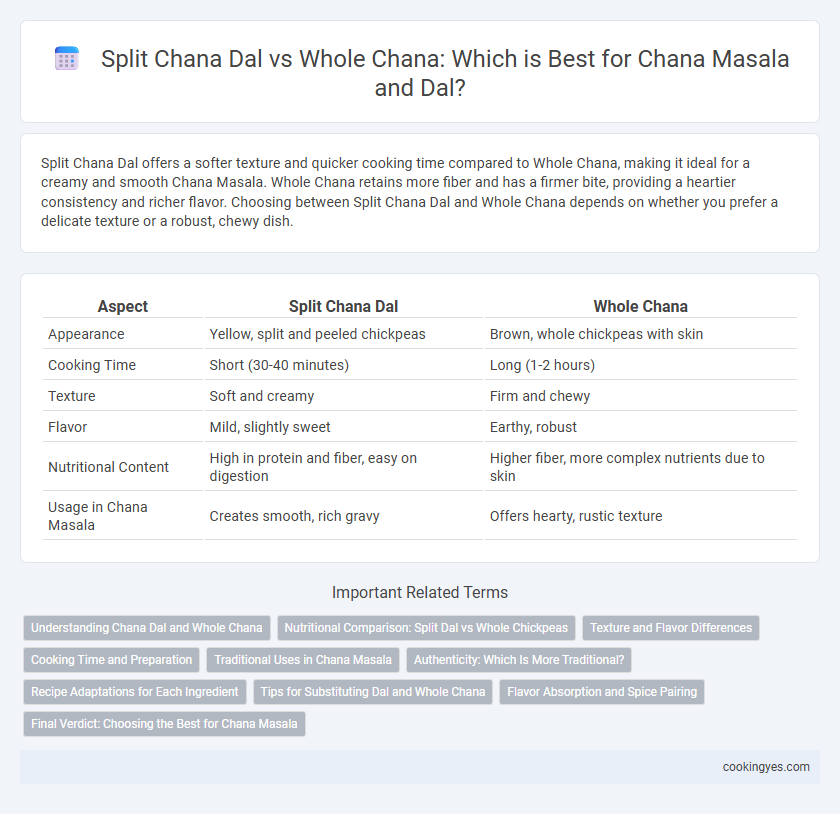 Split Chana Dal vs Whole Chana: Which is Best for Chana Masala and Dal?

Split Chana Dal offers a softer texture and quicker cooking time compared to Whole Chana, making it ideal for a creamy and smooth Chana Masala. Whole Chana retains more fiber and has a firmer bite, providing a heartier consistency and richer flavor. Choosing between Split Chana Dal and Whole Chana depends on whether you prefer a delicate texture or a robust, chewy dish.

| Aspect | Split Chana Dal | Whole Chana |
|---|---|---|
| Appearance | Yellow, split and peeled chickpeas | Brown, whole chickpeas with skin |
| Cooking Time | Short (30-40 minutes) | Long (1-2 hours) |
| Texture | Soft and creamy | Firm and chewy |
| Flavor | Mild, slightly sweet | Earthy, robust |
| Nutritional Content | High in protein and fiber, easy on digestion | Higher fiber, more complex nutrients due to skin |
| Usage in Chana Masala | Creates smooth, rich gravy | Offers hearty, rustic texture |

Important Related Terms

Understanding Chana Dal and Whole Chana
Nutritional Comparison: Split Dal vs Whole Chickpeas
Texture and Flavor Differences
Cooking Time and Preparation
Traditional Uses in Chana Masala
Authenticity: Which Is More Traditional?
Recipe Adaptations for Each Ingredient
Tips for Substituting Dal and Whole Chana
Flavor Absorption and Spice Pairing
Final Verdict: Choosing the Best for Chana Masala

cookingyes.com