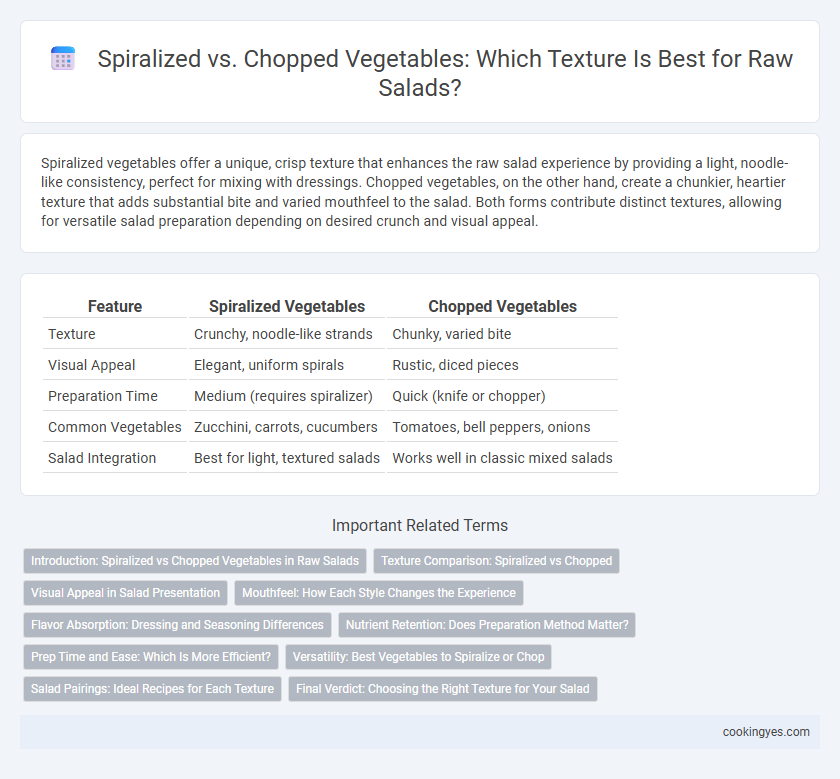 Spiralized vs. Chopped Vegetables: Which Texture Is Best for Raw Salads?

Spiralized vegetables offer a unique, crisp texture that enhances the raw salad experience by providing a light, noodle-like consistency, perfect for mixing with dressings. Chopped vegetables, on the other hand, create a chunkier, heartier texture that adds substantial bite and varied mouthfeel to the salad. Both forms contribute distinct textures, allowing for versatile salad preparation depending on desired crunch and visual appeal.

| Feature | Spiralized Vegetables | Chopped Vegetables |
|---|---|---|
| Texture | Crunchy, noodle-like strands | Chunky, varied bite |
| Visual Appeal | Elegant, uniform spirals | Rustic, diced pieces |
| Preparation Time | Medium (requires spiralizer) | Quick (knife or chopper) |
| Common Vegetables | Zucchini, carrots, cucumbers | Tomatoes, bell peppers, onions |
| Salad Integration | Best for light, textured salads | Works well in classic mixed salads |

Important Related Terms

Introduction: Spiralized vs Chopped Vegetables in Raw Salads
Texture Comparison: Spiralized vs Chopped
Visual Appeal in Salad Presentation
Mouthfeel: How Each Style Changes the Experience
Flavor Absorption: Dressing and Seasoning Differences
Nutrient Retention: Does Preparation Method Matter?
Prep Time and Ease: Which Is More Efficient?
Versatility: Best Vegetables to Spiralize or Chop
Salad Pairings: Ideal Recipes for Each Texture
Final Verdict: Choosing the Right Texture for Your Salad

cookingyes.com