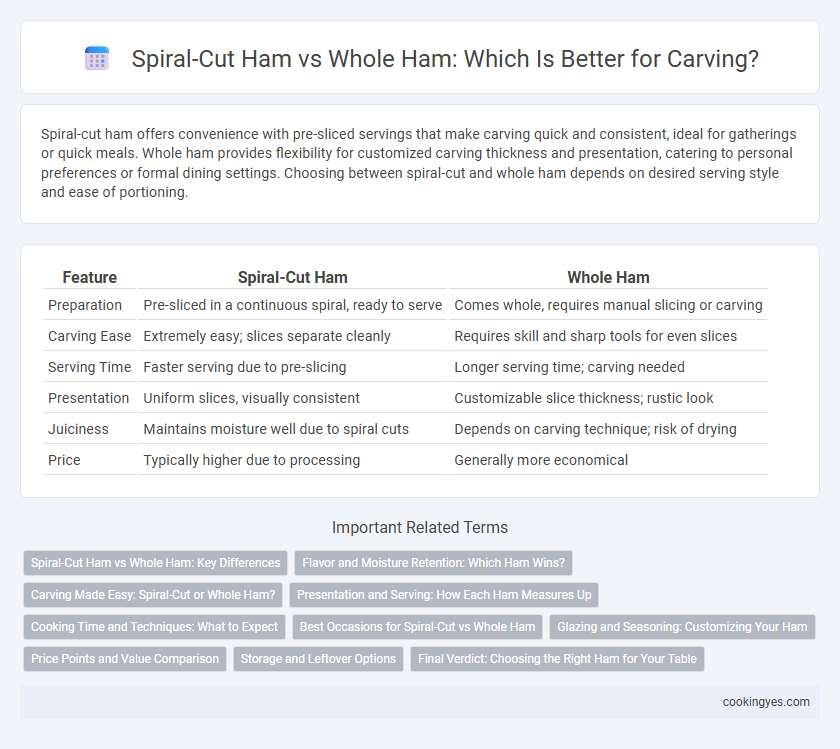 Spiral-Cut Ham vs Whole Ham: Which Is Better for Carving?

Spiral-cut ham offers convenience with pre-sliced servings that make carving quick and consistent, ideal for gatherings or quick meals. Whole ham provides flexibility for customized carving thickness and presentation, catering to personal preferences or formal dining settings. Choosing between spiral-cut and whole ham depends on desired serving style and ease of portioning.

| Feature | Spiral-Cut Ham | Whole Ham |
|---|---|---|
| Preparation | Pre-sliced in a continuous spiral, ready to serve | Comes whole, requires manual slicing or carving |
| Carving Ease | Extremely easy; slices separate cleanly | Requires skill and sharp tools for even slices |
| Serving Time | Faster serving due to pre-slicing | Longer serving time; carving needed |
| Presentation | Uniform slices, visually consistent | Customizable slice thickness; rustic look |
| Juiciness | Maintains moisture well due to spiral cuts | Depends on carving technique; risk of drying |
| Price | Typically higher due to processing | Generally more economical |

Important Related Terms

Spiral-Cut Ham vs Whole Ham: Key Differences
Flavor and Moisture Retention: Which Ham Wins?
Carving Made Easy: Spiral-Cut or Whole Ham?
Presentation and Serving: How Each Ham Measures Up
Cooking Time and Techniques: What to Expect
Best Occasions for Spiral-Cut vs Whole Ham
Glazing and Seasoning: Customizing Your Ham
Price Points and Value Comparison
Storage and Leftover Options
Final Verdict: Choosing the Right Ham for Your Table

cookingyes.com