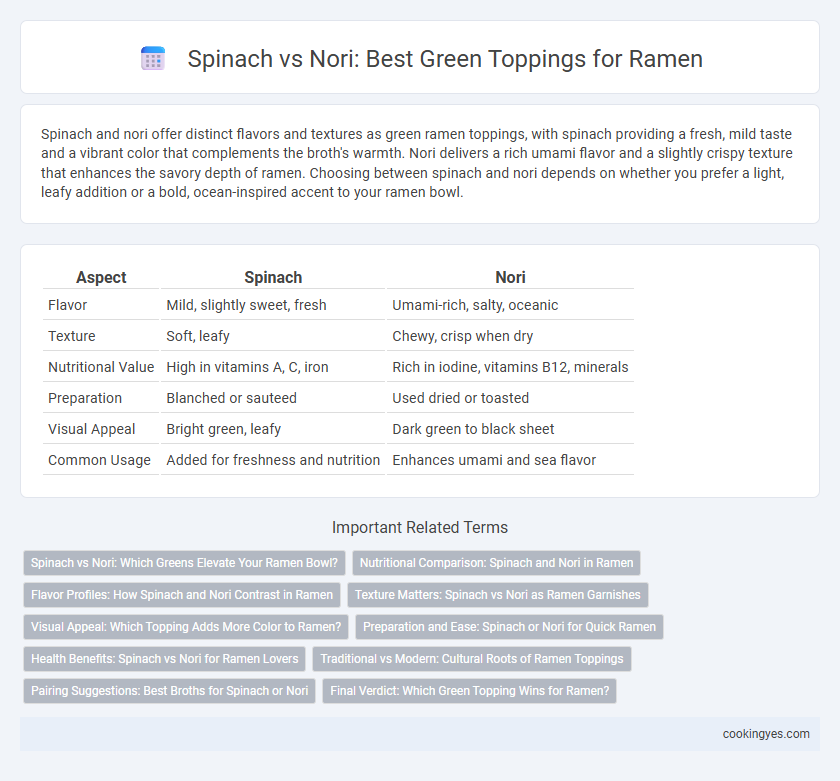 Spinach vs Nori: Best Green Toppings for Ramen

Spinach and nori offer distinct flavors and textures as green ramen toppings, with spinach providing a fresh, mild taste and a vibrant color that complements the broth's warmth. Nori delivers a rich umami flavor and a slightly crispy texture that enhances the savory depth of ramen. Choosing between spinach and nori depends on whether you prefer a light, leafy addition or a bold, ocean-inspired accent to your ramen bowl.

| Aspect | Spinach | Nori |
|---|---|---|
| Flavor | Mild, slightly sweet, fresh | Umami-rich, salty, oceanic |
| Texture | Soft, leafy | Chewy, crisp when dry |
| Nutritional Value | High in vitamins A, C, iron | Rich in iodine, vitamins B12, minerals |
| Preparation | Blanched or sauteed | Used dried or toasted |
| Visual Appeal | Bright green, leafy | Dark green to black sheet |
| Common Usage | Added for freshness and nutrition | Enhances umami and sea flavor |

Important Related Terms

Spinach vs Nori: Which Greens Elevate Your Ramen Bowl?

Nutritional Comparison: Spinach and Nori in Ramen

Flavor Profiles: How Spinach and Nori Contrast in Ramen

Texture Matters: Spinach vs Nori as Ramen Garnishes

Visual Appeal: Which Topping Adds More Color to Ramen?

Preparation and Ease: Spinach or Nori for Quick Ramen

Health Benefits: Spinach vs Nori for Ramen Lovers

Traditional vs Modern: Cultural Roots of Ramen Toppings

Pairing Suggestions: Best Broths for Spinach or Nori

Final Verdict: Which Green Topping Wins for Ramen?

cookingyes.com