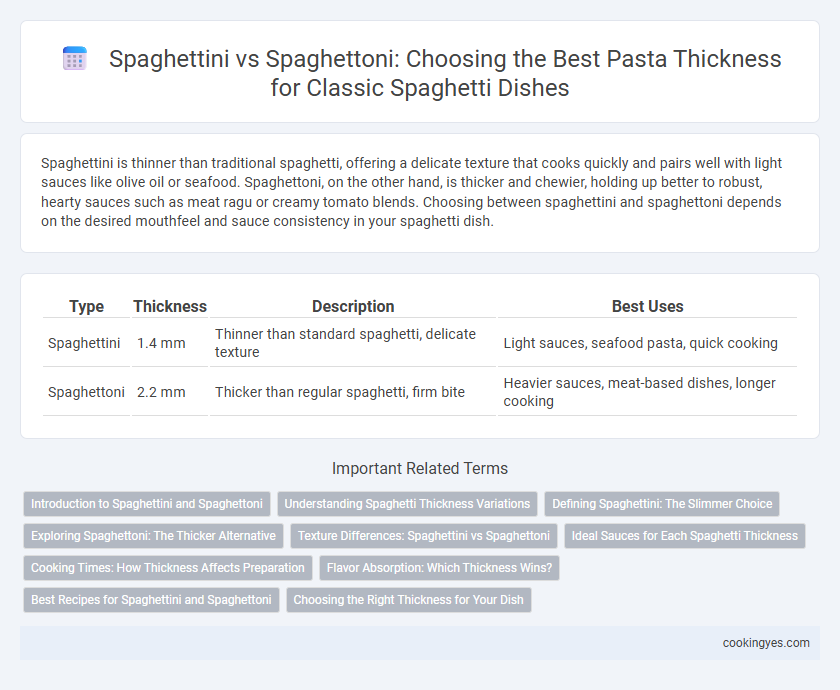 Spaghettini vs Spaghettoni: Choosing the Best Pasta Thickness for Classic Spaghetti Dishes

Spaghettini is thinner than traditional spaghetti, offering a delicate texture that cooks quickly and pairs well with light sauces like olive oil or seafood. Spaghettoni, on the other hand, is thicker and chewier, holding up better to robust, hearty sauces such as meat ragu or creamy tomato blends. Choosing between spaghettini and spaghettoni depends on the desired mouthfeel and sauce consistency in your spaghetti dish.

| Type | Thickness | Description | Best Uses |
|---|---|---|---|
| Spaghettini | 1.4 mm | Thinner than standard spaghetti, delicate texture | Light sauces, seafood pasta, quick cooking |
| Spaghettoni | 2.2 mm | Thicker than regular spaghetti, firm bite | Heavier sauces, meat-based dishes, longer cooking |

Important Related Terms

Introduction to Spaghettini and Spaghettoni
Understanding Spaghetti Thickness Variations
Defining Spaghettini: The Slimmer Choice
Exploring Spaghettoni: The Thicker Alternative
Texture Differences: Spaghettini vs Spaghettoni
Ideal Sauces for Each Spaghetti Thickness
Cooking Times: How Thickness Affects Preparation
Flavor Absorption: Which Thickness Wins?
Best Recipes for Spaghettini and Spaghettoni
Choosing the Right Thickness for Your Dish

cookingyes.com