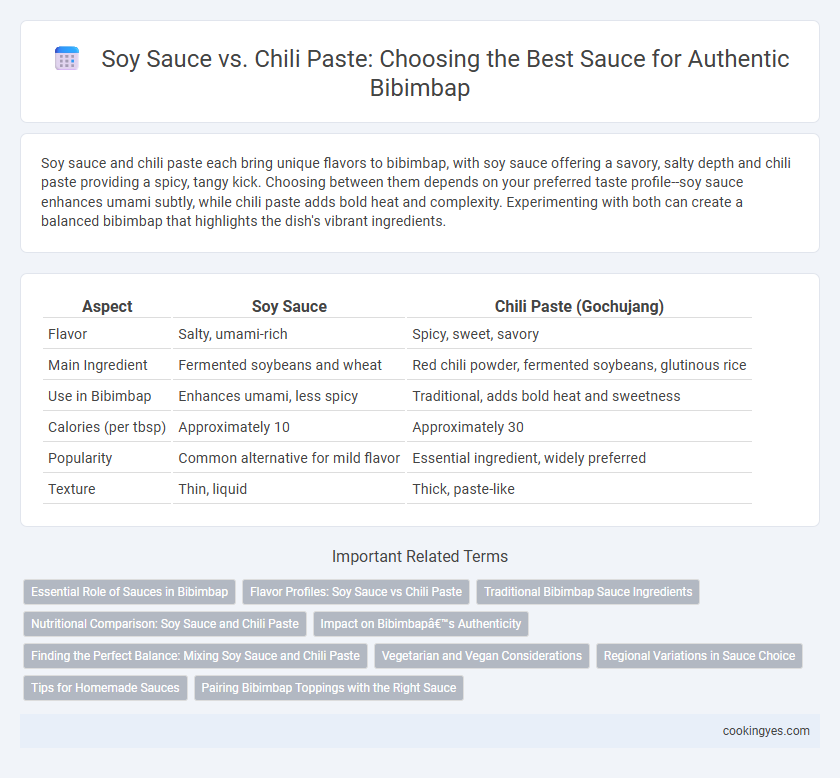 Soy Sauce vs. Chili Paste: Choosing the Best Sauce for Authentic Bibimbap

Soy sauce and chili paste each bring unique flavors to bibimbap, with soy sauce offering a savory, salty depth and chili paste providing a spicy, tangy kick. Choosing between them depends on your preferred taste profile--soy sauce enhances umami subtly, while chili paste adds bold heat and complexity. Experimenting with both can create a balanced bibimbap that highlights the dish's vibrant ingredients.

| Aspect | Soy Sauce | Chili Paste (Gochujang) |
|---|---|---|
| Flavor | Salty, umami-rich | Spicy, sweet, savory |
| Main Ingredient | Fermented soybeans and wheat | Red chili powder, fermented soybeans, glutinous rice |
| Use in Bibimbap | Enhances umami, less spicy | Traditional, adds bold heat and sweetness |
| Calories (per tbsp) | Approximately 10 | Approximately 30 |
| Popularity | Common alternative for mild flavor | Essential ingredient, widely preferred |
| Texture | Thin, liquid | Thick, paste-like |

Important Related Terms

Essential Role of Sauces in Bibimbap
Flavor Profiles: Soy Sauce vs Chili Paste
Traditional Bibimbap Sauce Ingredients
Nutritional Comparison: Soy Sauce and Chili Paste
Impact on Bibimbapâ€™s Authenticity
Finding the Perfect Balance: Mixing Soy Sauce and Chili Paste
Vegetarian and Vegan Considerations
Regional Variations in Sauce Choice
Tips for Homemade Sauces
Pairing Bibimbap Toppings with the Right Sauce

cookingyes.com