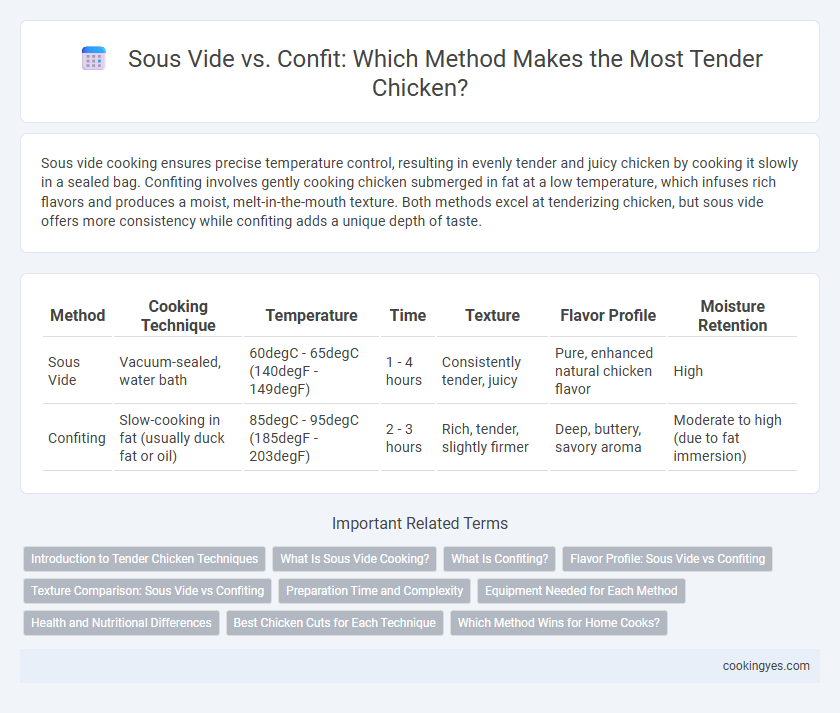 Sous Vide vs. Confit: Which Method Makes the Most Tender Chicken?

Sous vide cooking ensures precise temperature control, resulting in evenly tender and juicy chicken by cooking it slowly in a sealed bag. Confiting involves gently cooking chicken submerged in fat at a low temperature, which infuses rich flavors and produces a moist, melt-in-the-mouth texture. Both methods excel at tenderizing chicken, but sous vide offers more consistency while confiting adds a unique depth of taste.

| Method | Cooking Technique | Temperature | Time | Texture | Flavor Profile | Moisture Retention |
|---|---|---|---|---|---|---|
| Sous Vide | Vacuum-sealed, water bath | 60degC - 65degC (140degF - 149degF) | 1 - 4 hours | Consistently tender, juicy | Pure, enhanced natural chicken flavor | High |
| Confiting | Slow-cooking in fat (usually duck fat or oil) | 85degC - 95degC (185degF - 203degF) | 2 - 3 hours | Rich, tender, slightly firmer | Deep, buttery, savory aroma | Moderate to high (due to fat immersion) |

Important Related Terms

Introduction to Tender Chicken Techniques
What Is Sous Vide Cooking?
What Is Confiting?
Flavor Profile: Sous Vide vs Confiting
Texture Comparison: Sous Vide vs Confiting
Preparation Time and Complexity
Equipment Needed for Each Method
Health and Nutritional Differences
Best Chicken Cuts for Each Technique
Which Method Wins for Home Cooks?

cookingyes.com