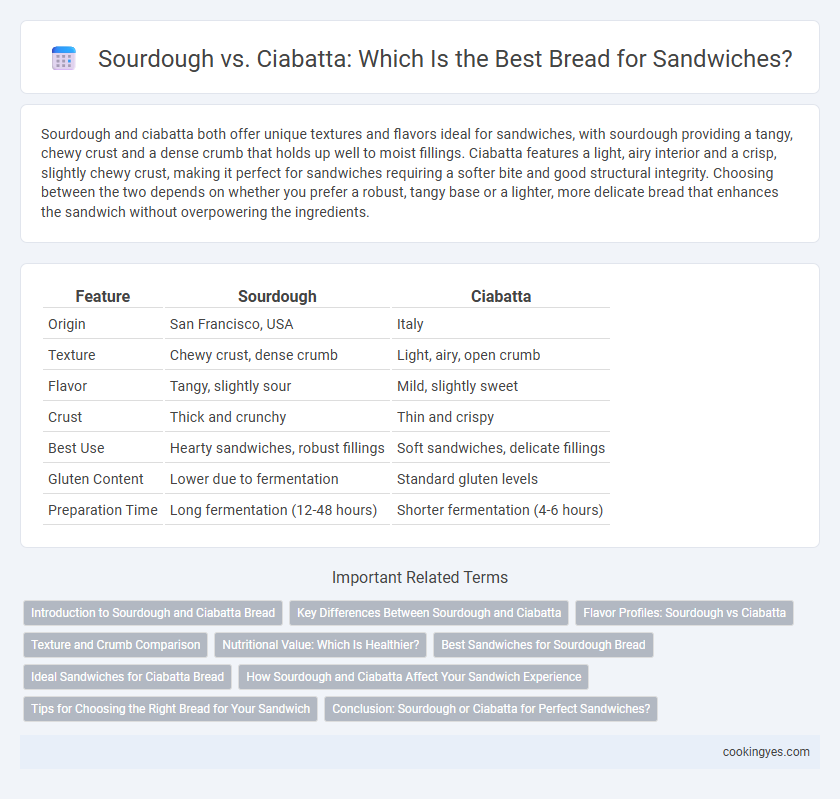 Sourdough vs. Ciabatta: Which Is the Best Bread for Sandwiches?

Sourdough and ciabatta both offer unique textures and flavors ideal for sandwiches, with sourdough providing a tangy, chewy crust and a dense crumb that holds up well to moist fillings. Ciabatta features a light, airy interior and a crisp, slightly chewy crust, making it perfect for sandwiches requiring a softer bite and good structural integrity. Choosing between the two depends on whether you prefer a robust, tangy base or a lighter, more delicate bread that enhances the sandwich without overpowering the ingredients.

| Feature | Sourdough | Ciabatta |
|---|---|---|
| Origin | San Francisco, USA | Italy |
| Texture | Chewy crust, dense crumb | Light, airy, open crumb |
| Flavor | Tangy, slightly sour | Mild, slightly sweet |
| Crust | Thick and crunchy | Thin and crispy |
| Best Use | Hearty sandwiches, robust fillings | Soft sandwiches, delicate fillings |
| Gluten Content | Lower due to fermentation | Standard gluten levels |
| Preparation Time | Long fermentation (12-48 hours) | Shorter fermentation (4-6 hours) |

Important Related Terms

Introduction to Sourdough and Ciabatta Bread
Key Differences Between Sourdough and Ciabatta
Flavor Profiles: Sourdough vs Ciabatta
Texture and Crumb Comparison
Nutritional Value: Which Is Healthier?
Best Sandwiches for Sourdough Bread
Ideal Sandwiches for Ciabatta Bread
How Sourdough and Ciabatta Affect Your Sandwich Experience
Tips for Choosing the Right Bread for Your Sandwich
Conclusion: Sourdough or Ciabatta for Perfect Sandwiches?

cookingyes.com