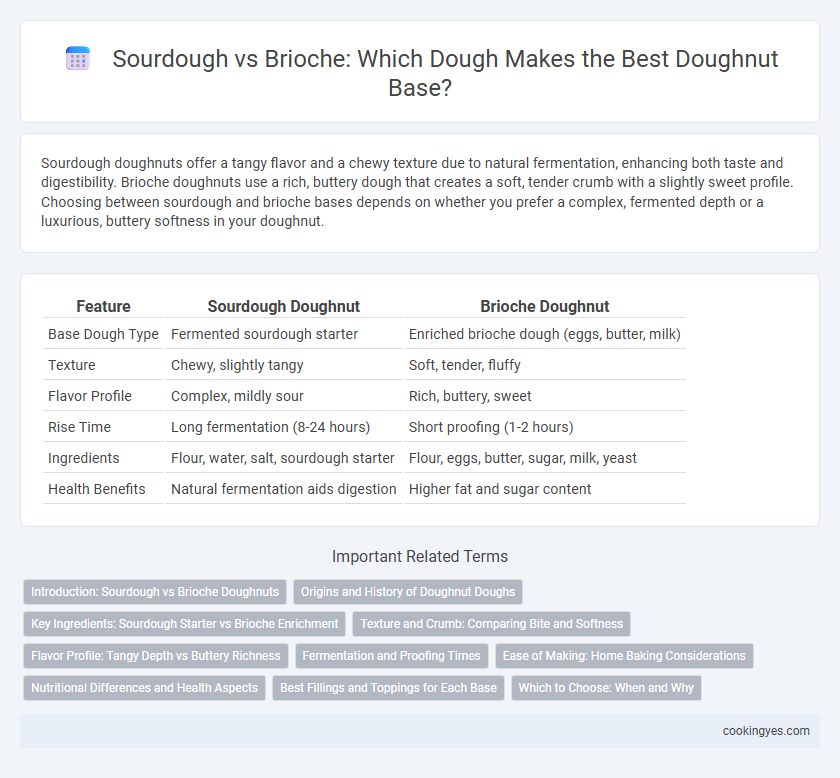 Sourdough vs Brioche: Which Dough Makes the Best Doughnut Base?

Sourdough doughnuts offer a tangy flavor and a chewy texture due to natural fermentation, enhancing both taste and digestibility. Brioche doughnuts use a rich, buttery dough that creates a soft, tender crumb with a slightly sweet profile. Choosing between sourdough and brioche bases depends on whether you prefer a complex, fermented depth or a luxurious, buttery softness in your doughnut.

| Feature | Sourdough Doughnut | Brioche Doughnut |
|---|---|---|
| Base Dough Type | Fermented sourdough starter | Enriched brioche dough (eggs, butter, milk) |
| Texture | Chewy, slightly tangy | Soft, tender, fluffy |
| Flavor Profile | Complex, mildly sour | Rich, buttery, sweet |
| Rise Time | Long fermentation (8-24 hours) | Short proofing (1-2 hours) |
| Ingredients | Flour, water, salt, sourdough starter | Flour, eggs, butter, sugar, milk, yeast |
| Health Benefits | Natural fermentation aids digestion | Higher fat and sugar content |

Important Related Terms

Introduction: Sourdough vs Brioche Doughnuts
Origins and History of Doughnut Doughs
Key Ingredients: Sourdough Starter vs Brioche Enrichment
Texture and Crumb: Comparing Bite and Softness
Flavor Profile: Tangy Depth vs Buttery Richness
Fermentation and Proofing Times
Ease of Making: Home Baking Considerations
Nutritional Differences and Health Aspects
Best Fillings and Toppings for Each Base
Which to Choose: When and Why

cookingyes.com