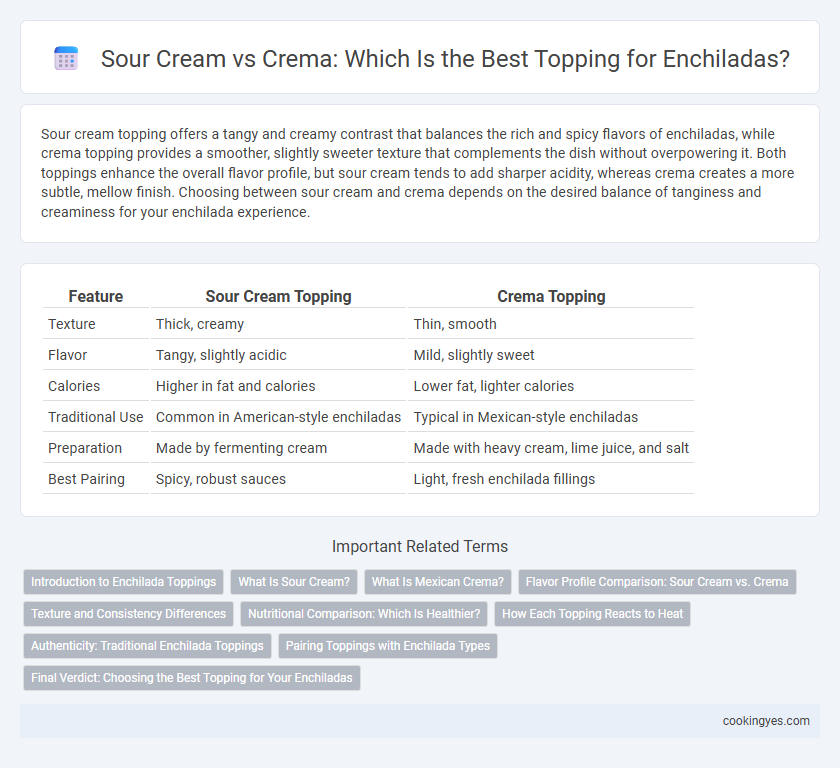 Sour Cream vs Crema: Which Is the Best Topping for Enchiladas?

Sour cream topping offers a tangy and creamy contrast that balances the rich and spicy flavors of enchiladas, while crema topping provides a smoother, slightly sweeter texture that complements the dish without overpowering it. Both toppings enhance the overall flavor profile, but sour cream tends to add sharper acidity, whereas crema creates a more subtle, mellow finish. Choosing between sour cream and crema depends on the desired balance of tanginess and creaminess for your enchilada experience.

| Feature | Sour Cream Topping | Crema Topping |
|---|---|---|
| Texture | Thick, creamy | Thin, smooth |
| Flavor | Tangy, slightly acidic | Mild, slightly sweet |
| Calories | Higher in fat and calories | Lower fat, lighter calories |
| Traditional Use | Common in American-style enchiladas | Typical in Mexican-style enchiladas |
| Preparation | Made by fermenting cream | Made with heavy cream, lime juice, and salt |
| Best Pairing | Spicy, robust sauces | Light, fresh enchilada fillings |

Important Related Terms

Introduction to Enchilada Toppings
What Is Sour Cream?
What Is Mexican Crema?
Flavor Profile Comparison: Sour Cream vs. Crema
Texture and Consistency Differences
Nutritional Comparison: Which Is Healthier?
How Each Topping Reacts to Heat
Authenticity: Traditional Enchilada Toppings
Pairing Toppings with Enchilada Types
Final Verdict: Choosing the Best Topping for Your Enchiladas

cookingyes.com