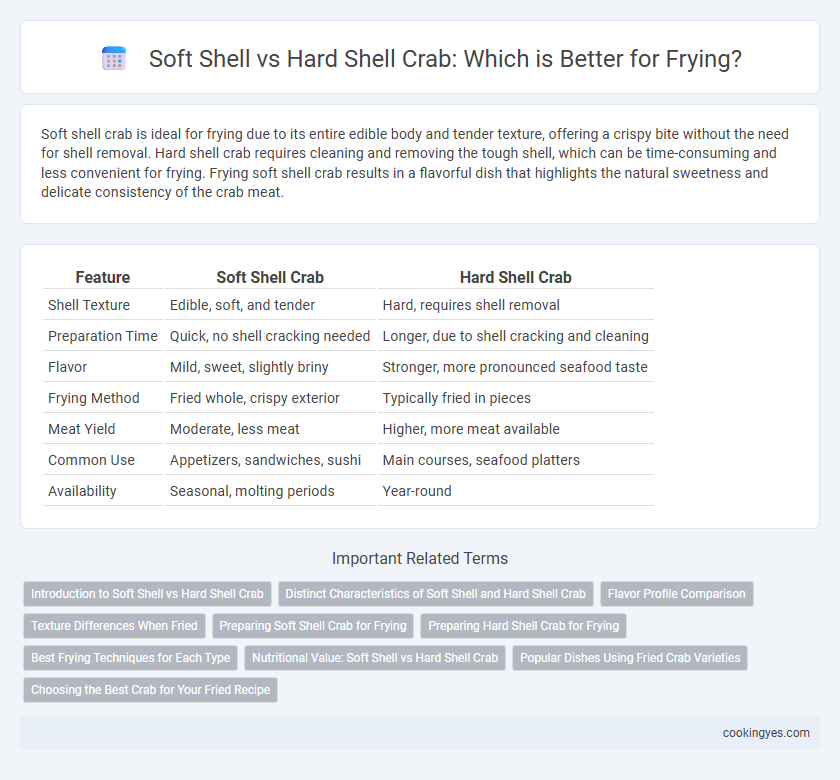 Soft Shell vs Hard Shell Crab: Which is Better for Frying?

Soft shell crab is ideal for frying due to its entire edible body and tender texture, offering a crispy bite without the need for shell removal. Hard shell crab requires cleaning and removing the tough shell, which can be time-consuming and less convenient for frying. Frying soft shell crab results in a flavorful dish that highlights the natural sweetness and delicate consistency of the crab meat.

| Feature | Soft Shell Crab | Hard Shell Crab |
|---|---|---|
| Shell Texture | Edible, soft, and tender | Hard, requires shell removal |
| Preparation Time | Quick, no shell cracking needed | Longer, due to shell cracking and cleaning |
| Flavor | Mild, sweet, slightly briny | Stronger, more pronounced seafood taste |
| Frying Method | Fried whole, crispy exterior | Typically fried in pieces |
| Meat Yield | Moderate, less meat | Higher, more meat available |
| Common Use | Appetizers, sandwiches, sushi | Main courses, seafood platters |
| Availability | Seasonal, molting periods | Year-round |

Important Related Terms

Introduction to Soft Shell vs Hard Shell Crab
Distinct Characteristics of Soft Shell and Hard Shell Crab
Flavor Profile Comparison
Texture Differences When Fried
Preparing Soft Shell Crab for Frying
Preparing Hard Shell Crab for Frying
Best Frying Techniques for Each Type
Nutritional Value: Soft Shell vs Hard Shell Crab
Popular Dishes Using Fried Crab Varieties
Choosing the Best Crab for Your Fried Recipe

cookingyes.com