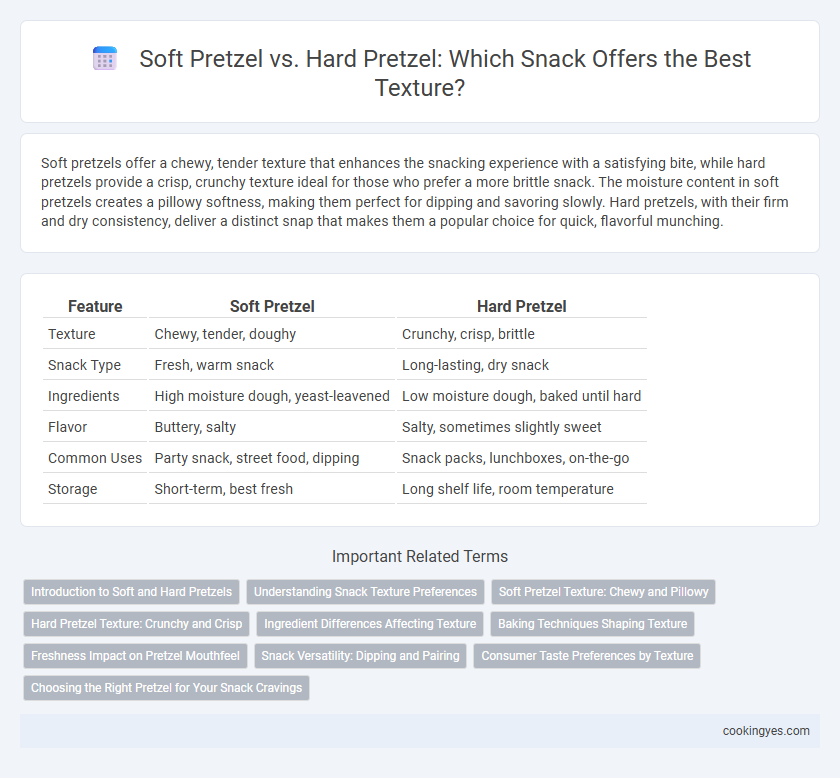 Soft Pretzel vs. Hard Pretzel: Which Snack Offers the Best Texture?

Soft pretzels offer a chewy, tender texture that enhances the snacking experience with a satisfying bite, while hard pretzels provide a crisp, crunchy texture ideal for those who prefer a more brittle snack. The moisture content in soft pretzels creates a pillowy softness, making them perfect for dipping and savoring slowly. Hard pretzels, with their firm and dry consistency, deliver a distinct snap that makes them a popular choice for quick, flavorful munching.

| Feature | Soft Pretzel | Hard Pretzel |
|---|---|---|
| Texture | Chewy, tender, doughy | Crunchy, crisp, brittle |
| Snack Type | Fresh, warm snack | Long-lasting, dry snack |
| Ingredients | High moisture dough, yeast-leavened | Low moisture dough, baked until hard |
| Flavor | Buttery, salty | Salty, sometimes slightly sweet |
| Common Uses | Party snack, street food, dipping | Snack packs, lunchboxes, on-the-go |
| Storage | Short-term, best fresh | Long shelf life, room temperature |

Important Related Terms

Introduction to Soft and Hard Pretzels
Understanding Snack Texture Preferences
Soft Pretzel Texture: Chewy and Pillowy
Hard Pretzel Texture: Crunchy and Crisp
Ingredient Differences Affecting Texture
Baking Techniques Shaping Texture
Freshness Impact on Pretzel Mouthfeel
Snack Versatility: Dipping and Pairing
Consumer Taste Preferences by Texture
Choosing the Right Pretzel for Your Snack Cravings

cookingyes.com