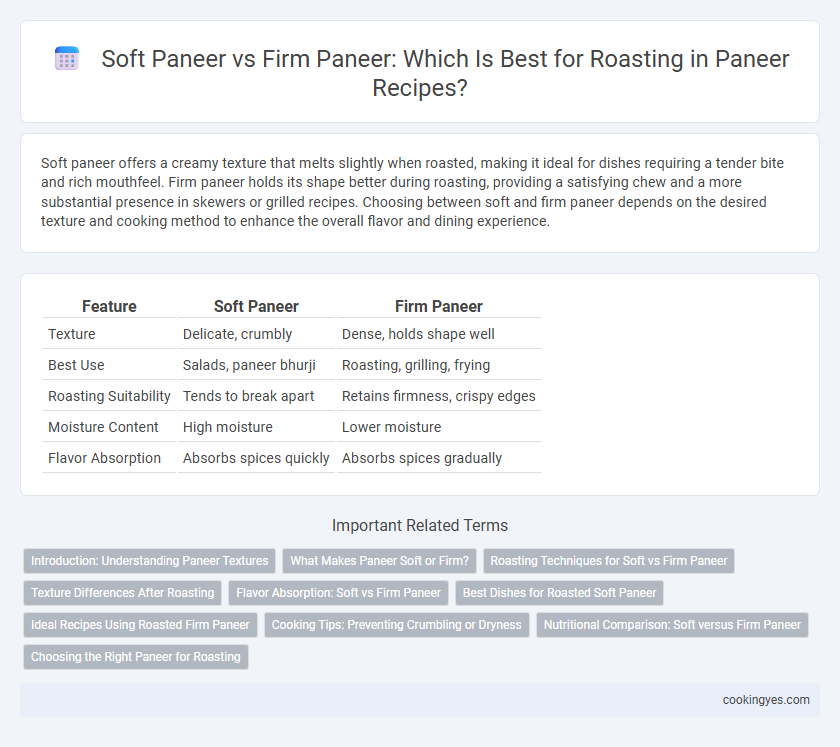 Soft Paneer vs Firm Paneer: Which Is Best for Roasting in Paneer Recipes?

Soft paneer offers a creamy texture that melts slightly when roasted, making it ideal for dishes requiring a tender bite and rich mouthfeel. Firm paneer holds its shape better during roasting, providing a satisfying chew and a more substantial presence in skewers or grilled recipes. Choosing between soft and firm paneer depends on the desired texture and cooking method to enhance the overall flavor and dining experience.

| Feature | Soft Paneer | Firm Paneer |
|---|---|---|
| Texture | Delicate, crumbly | Dense, holds shape well |
| Best Use | Salads, paneer bhurji | Roasting, grilling, frying |
| Roasting Suitability | Tends to break apart | Retains firmness, crispy edges |
| Moisture Content | High moisture | Lower moisture |
| Flavor Absorption | Absorbs spices quickly | Absorbs spices gradually |

Important Related Terms

Introduction: Understanding Paneer Textures
What Makes Paneer Soft or Firm?
Roasting Techniques for Soft vs Firm Paneer
Texture Differences After Roasting
Flavor Absorption: Soft vs Firm Paneer
Best Dishes for Roasted Soft Paneer
Ideal Recipes Using Roasted Firm Paneer
Cooking Tips: Preventing Crumbling or Dryness
Nutritional Comparison: Soft versus Firm Paneer
Choosing the Right Paneer for Roasting

cookingyes.com