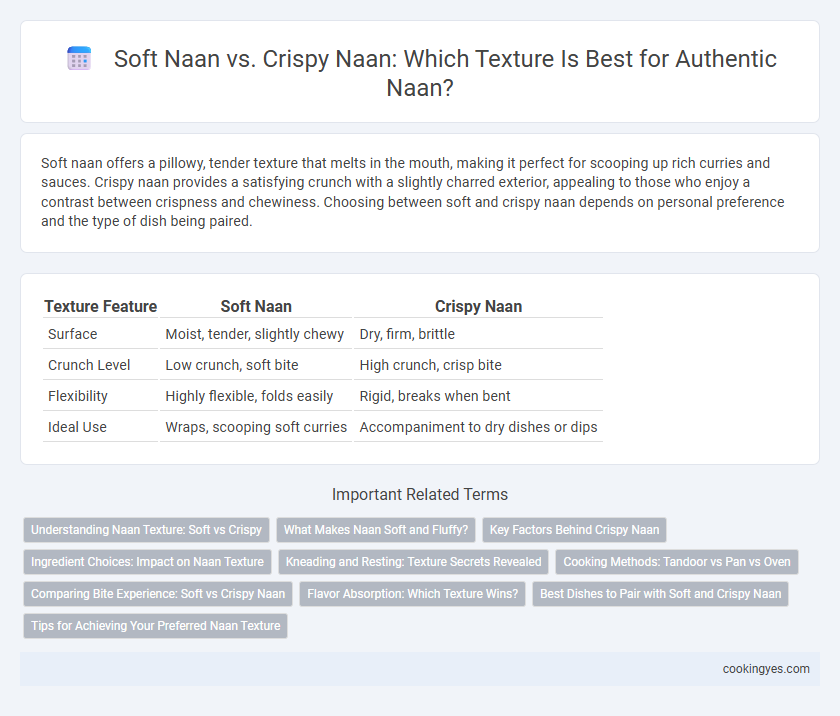 Soft Naan vs. Crispy Naan: Which Texture Is Best for Authentic Naan?

Soft naan offers a pillowy, tender texture that melts in the mouth, making it perfect for scooping up rich curries and sauces. Crispy naan provides a satisfying crunch with a slightly charred exterior, appealing to those who enjoy a contrast between crispness and chewiness. Choosing between soft and crispy naan depends on personal preference and the type of dish being paired.

| Texture Feature | Soft Naan | Crispy Naan |
|---|---|---|
| Surface | Moist, tender, slightly chewy | Dry, firm, brittle |
| Crunch Level | Low crunch, soft bite | High crunch, crisp bite |
| Flexibility | Highly flexible, folds easily | Rigid, breaks when bent |
| Ideal Use | Wraps, scooping soft curries | Accompaniment to dry dishes or dips |

Important Related Terms

Understanding Naan Texture: Soft vs Crispy
What Makes Naan Soft and Fluffy?
Key Factors Behind Crispy Naan
Ingredient Choices: Impact on Naan Texture
Kneading and Resting: Texture Secrets Revealed
Cooking Methods: Tandoor vs Pan vs Oven
Comparing Bite Experience: Soft vs Crispy Naan
Flavor Absorption: Which Texture Wins?
Best Dishes to Pair with Soft and Crispy Naan
Tips for Achieving Your Preferred Naan Texture

cookingyes.com