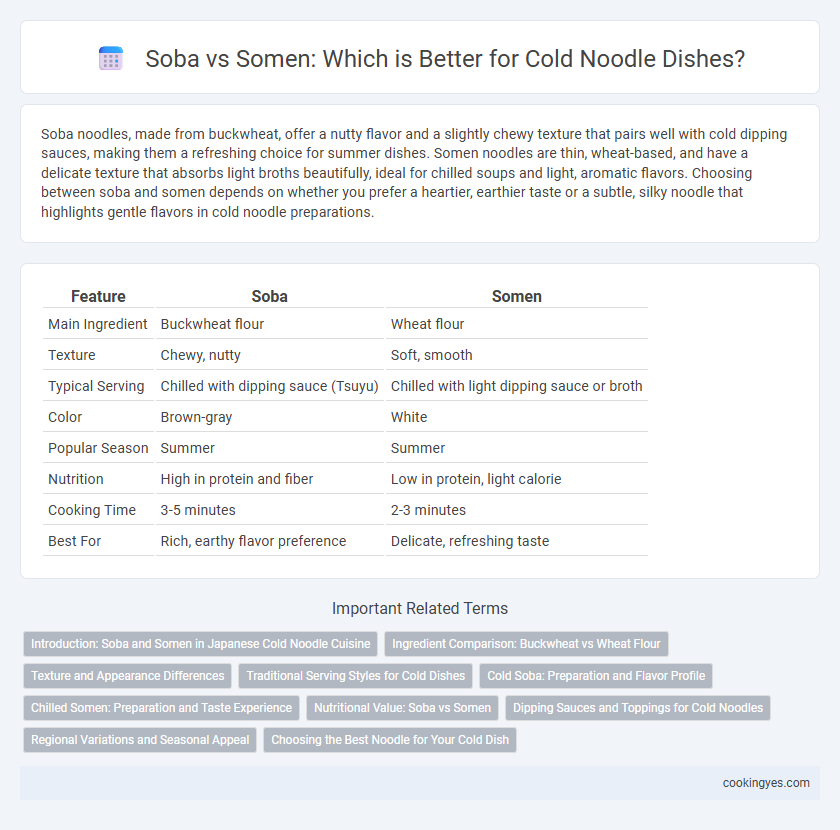 Soba vs Somen: Which is Better for Cold Noodle Dishes?

Soba noodles, made from buckwheat, offer a nutty flavor and a slightly chewy texture that pairs well with cold dipping sauces, making them a refreshing choice for summer dishes. Somen noodles are thin, wheat-based, and have a delicate texture that absorbs light broths beautifully, ideal for chilled soups and light, aromatic flavors. Choosing between soba and somen depends on whether you prefer a heartier, earthier taste or a subtle, silky noodle that highlights gentle flavors in cold noodle preparations.

| Feature | Soba | Somen |
|---|---|---|
| Main Ingredient | Buckwheat flour | Wheat flour |
| Texture | Chewy, nutty | Soft, smooth |
| Typical Serving | Chilled with dipping sauce (Tsuyu) | Chilled with light dipping sauce or broth |
| Color | Brown-gray | White |
| Popular Season | Summer | Summer |
| Nutrition | High in protein and fiber | Low in protein, light calorie |
| Cooking Time | 3-5 minutes | 2-3 minutes |
| Best For | Rich, earthy flavor preference | Delicate, refreshing taste |

Important Related Terms

Introduction: Soba and Somen in Japanese Cold Noodle Cuisine
Ingredient Comparison: Buckwheat vs Wheat Flour
Texture and Appearance Differences
Traditional Serving Styles for Cold Dishes
Cold Soba: Preparation and Flavor Profile
Chilled Somen: Preparation and Taste Experience
Nutritional Value: Soba vs Somen
Dipping Sauces and Toppings for Cold Noodles
Regional Variations and Seasonal Appeal
Choosing the Best Noodle for Your Cold Dish

cookingyes.com