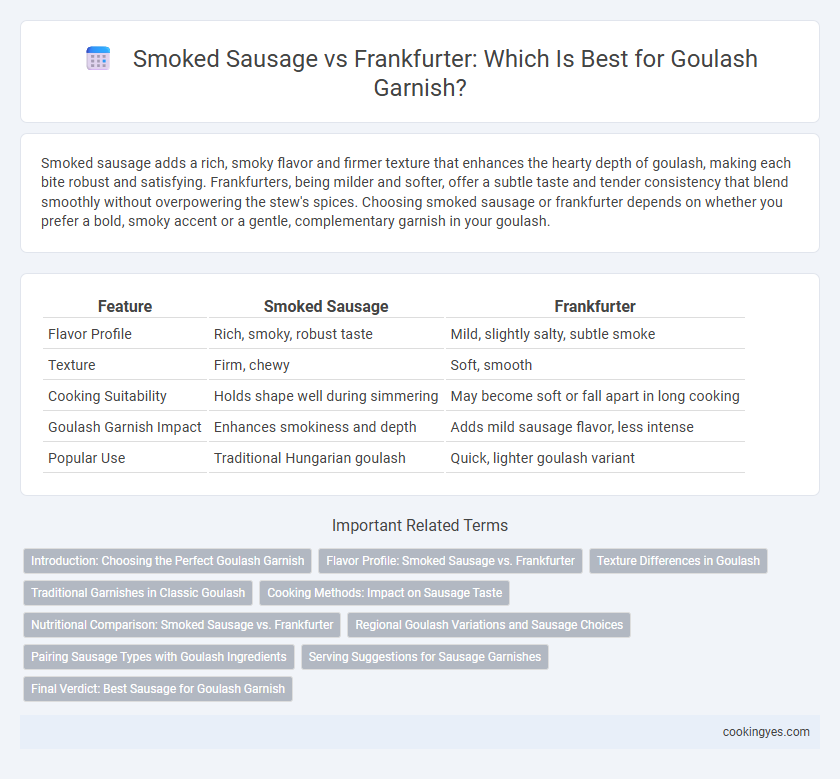 Smoked Sausage vs Frankfurter: Which Is Best for Goulash Garnish?

Smoked sausage adds a rich, smoky flavor and firmer texture that enhances the hearty depth of goulash, making each bite robust and satisfying. Frankfurters, being milder and softer, offer a subtle taste and tender consistency that blend smoothly without overpowering the stew's spices. Choosing smoked sausage or frankfurter depends on whether you prefer a bold, smoky accent or a gentle, complementary garnish in your goulash.

| Feature | Smoked Sausage | Frankfurter |
|---|---|---|
| Flavor Profile | Rich, smoky, robust taste | Mild, slightly salty, subtle smoke |
| Texture | Firm, chewy | Soft, smooth |
| Cooking Suitability | Holds shape well during simmering | May become soft or fall apart in long cooking |
| Goulash Garnish Impact | Enhances smokiness and depth | Adds mild sausage flavor, less intense |
| Popular Use | Traditional Hungarian goulash | Quick, lighter goulash variant |

Important Related Terms

Introduction: Choosing the Perfect Goulash Garnish
Flavor Profile: Smoked Sausage vs. Frankfurter
Texture Differences in Goulash
Traditional Garnishes in Classic Goulash
Cooking Methods: Impact on Sausage Taste
Nutritional Comparison: Smoked Sausage vs. Frankfurter
Regional Goulash Variations and Sausage Choices
Pairing Sausage Types with Goulash Ingredients
Serving Suggestions for Sausage Garnishes
Final Verdict: Best Sausage for Goulash Garnish

cookingyes.com