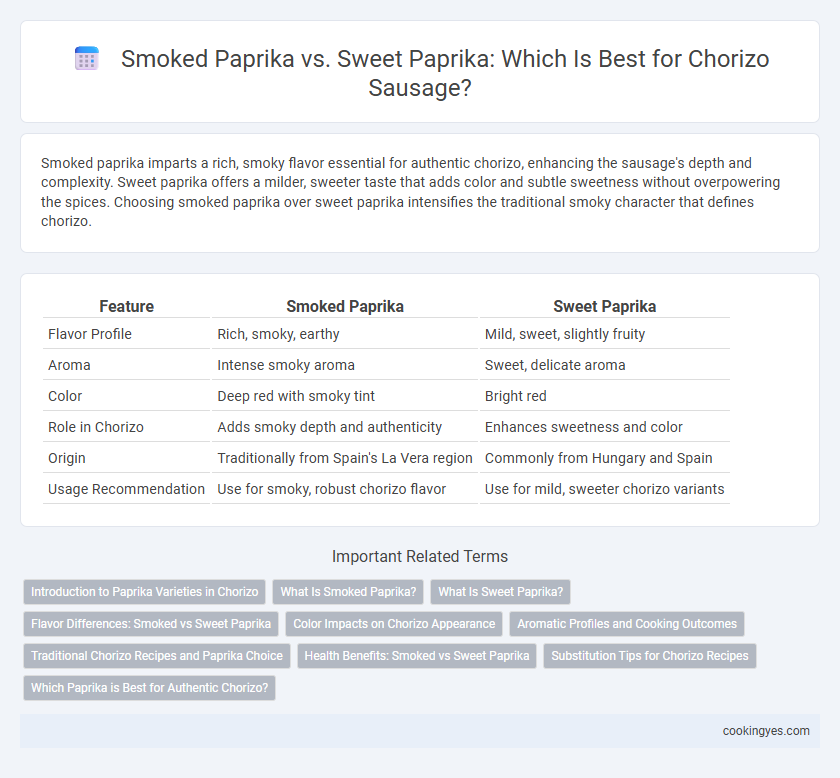 Smoked Paprika vs. Sweet Paprika: Which Is Best for Chorizo Sausage?

Smoked paprika imparts a rich, smoky flavor essential for authentic chorizo, enhancing the sausage's depth and complexity. Sweet paprika offers a milder, sweeter taste that adds color and subtle sweetness without overpowering the spices. Choosing smoked paprika over sweet paprika intensifies the traditional smoky character that defines chorizo.

| Feature | Smoked Paprika | Sweet Paprika |
|---|---|---|
| Flavor Profile | Rich, smoky, earthy | Mild, sweet, slightly fruity |
| Aroma | Intense smoky aroma | Sweet, delicate aroma |
| Color | Deep red with smoky tint | Bright red |
| Role in Chorizo | Adds smoky depth and authenticity | Enhances sweetness and color |
| Origin | Traditionally from Spain's La Vera region | Commonly from Hungary and Spain |
| Usage Recommendation | Use for smoky, robust chorizo flavor | Use for mild, sweeter chorizo variants |

Important Related Terms

Introduction to Paprika Varieties in Chorizo
What Is Smoked Paprika?
What Is Sweet Paprika?
Flavor Differences: Smoked vs Sweet Paprika
Color Impacts on Chorizo Appearance
Aromatic Profiles and Cooking Outcomes
Traditional Chorizo Recipes and Paprika Choice
Health Benefits: Smoked vs Sweet Paprika
Substitution Tips for Chorizo Recipes
Which Paprika is Best for Authentic Chorizo?

cookingyes.com