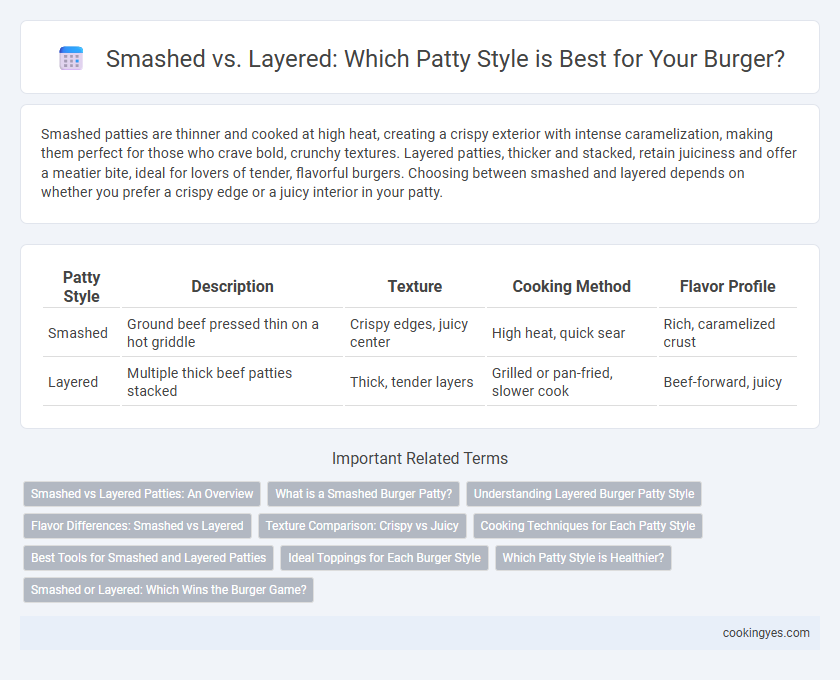 Smashed vs. Layered: Which Patty Style is Best for Your Burger?

Smashed patties are thinner and cooked at high heat, creating a crispy exterior with intense caramelization, making them perfect for those who crave bold, crunchy textures. Layered patties, thicker and stacked, retain juiciness and offer a meatier bite, ideal for lovers of tender, flavorful burgers. Choosing between smashed and layered depends on whether you prefer a crispy edge or a juicy interior in your patty.

| Patty Style | Description | Texture | Cooking Method | Flavor Profile |
|---|---|---|---|---|
| Smashed | Ground beef pressed thin on a hot griddle | Crispy edges, juicy center | High heat, quick sear | Rich, caramelized crust |
| Layered | Multiple thick beef patties stacked | Thick, tender layers | Grilled or pan-fried, slower cook | Beef-forward, juicy |

Important Related Terms

Smashed vs Layered Patties: An Overview
What is a Smashed Burger Patty?
Understanding Layered Burger Patty Style
Flavor Differences: Smashed vs Layered
Texture Comparison: Crispy vs Juicy
Cooking Techniques for Each Patty Style
Best Tools for Smashed and Layered Patties
Ideal Toppings for Each Burger Style
Which Patty Style is Healthier?
Smashed or Layered: Which Wins the Burger Game?

cookingyes.com