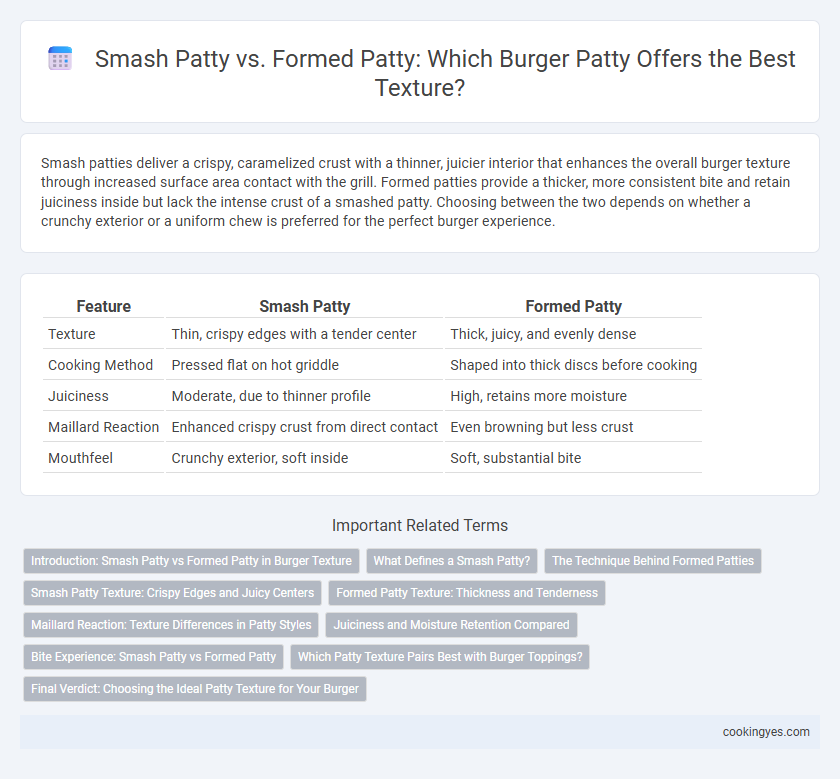 Smash Patty vs. Formed Patty: Which Burger Patty Offers the Best Texture?

Smash patties deliver a crispy, caramelized crust with a thinner, juicier interior that enhances the overall burger texture through increased surface area contact with the grill. Formed patties provide a thicker, more consistent bite and retain juiciness inside but lack the intense crust of a smashed patty. Choosing between the two depends on whether a crunchy exterior or a uniform chew is preferred for the perfect burger experience.

| Feature | Smash Patty | Formed Patty |
|---|---|---|
| Texture | Thin, crispy edges with a tender center | Thick, juicy, and evenly dense |
| Cooking Method | Pressed flat on hot griddle | Shaped into thick discs before cooking |
| Juiciness | Moderate, due to thinner profile | High, retains more moisture |
| Maillard Reaction | Enhanced crispy crust from direct contact | Even browning but less crust |
| Mouthfeel | Crunchy exterior, soft inside | Soft, substantial bite |

Important Related Terms

Introduction: Smash Patty vs Formed Patty in Burger Texture

What Defines a Smash Patty?

The Technique Behind Formed Patties

Smash Patty Texture: Crispy Edges and Juicy Centers

Formed Patty Texture: Thickness and Tenderness

Maillard Reaction: Texture Differences in Patty Styles

Juiciness and Moisture Retention Compared

Bite Experience: Smash Patty vs Formed Patty

Which Patty Texture Pairs Best with Burger Toppings?

Final Verdict: Choosing the Ideal Patty Texture for Your Burger

cookingyes.com