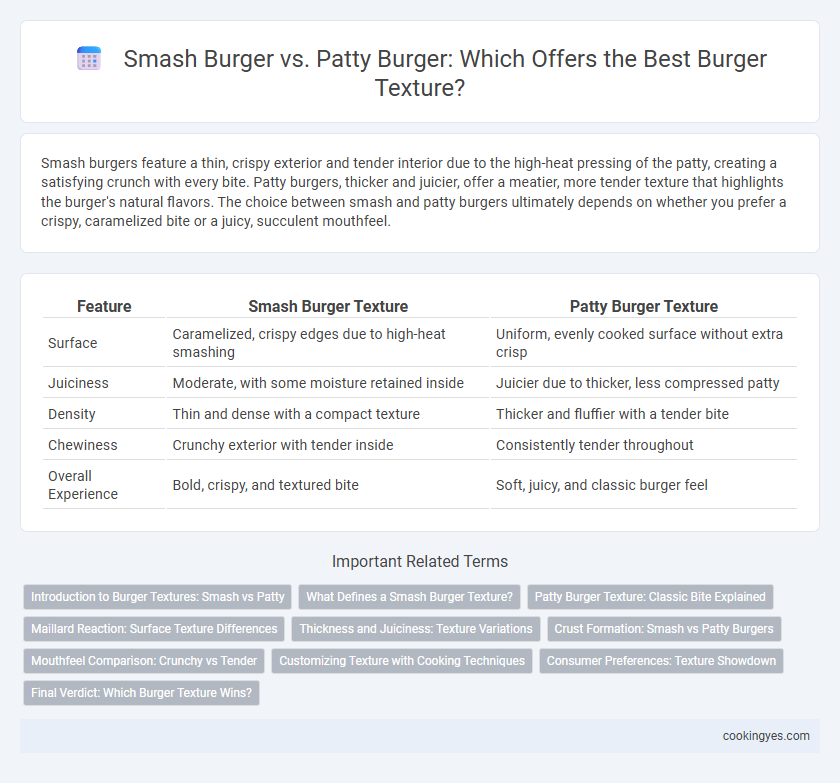 Smash Burger vs. Patty Burger: Which Offers the Best Burger Texture?

Smash burgers feature a thin, crispy exterior and tender interior due to the high-heat pressing of the patty, creating a satisfying crunch with every bite. Patty burgers, thicker and juicier, offer a meatier, more tender texture that highlights the burger's natural flavors. The choice between smash and patty burgers ultimately depends on whether you prefer a crispy, caramelized bite or a juicy, succulent mouthfeel.

| Feature | Smash Burger Texture | Patty Burger Texture |
|---|---|---|
| Surface | Caramelized, crispy edges due to high-heat smashing | Uniform, evenly cooked surface without extra crisp |
| Juiciness | Moderate, with some moisture retained inside | Juicier due to thicker, less compressed patty |
| Density | Thin and dense with a compact texture | Thicker and fluffier with a tender bite |
| Chewiness | Crunchy exterior with tender inside | Consistently tender throughout |
| Overall Experience | Bold, crispy, and textured bite | Soft, juicy, and classic burger feel |

Important Related Terms

Introduction to Burger Textures: Smash vs Patty
What Defines a Smash Burger Texture?
Patty Burger Texture: Classic Bite Explained
Maillard Reaction: Surface Texture Differences
Thickness and Juiciness: Texture Variations
Crust Formation: Smash vs Patty Burgers
Mouthfeel Comparison: Crunchy vs Tender
Customizing Texture with Cooking Techniques
Consumer Preferences: Texture Showdown
Final Verdict: Which Burger Texture Wins?

cookingyes.com