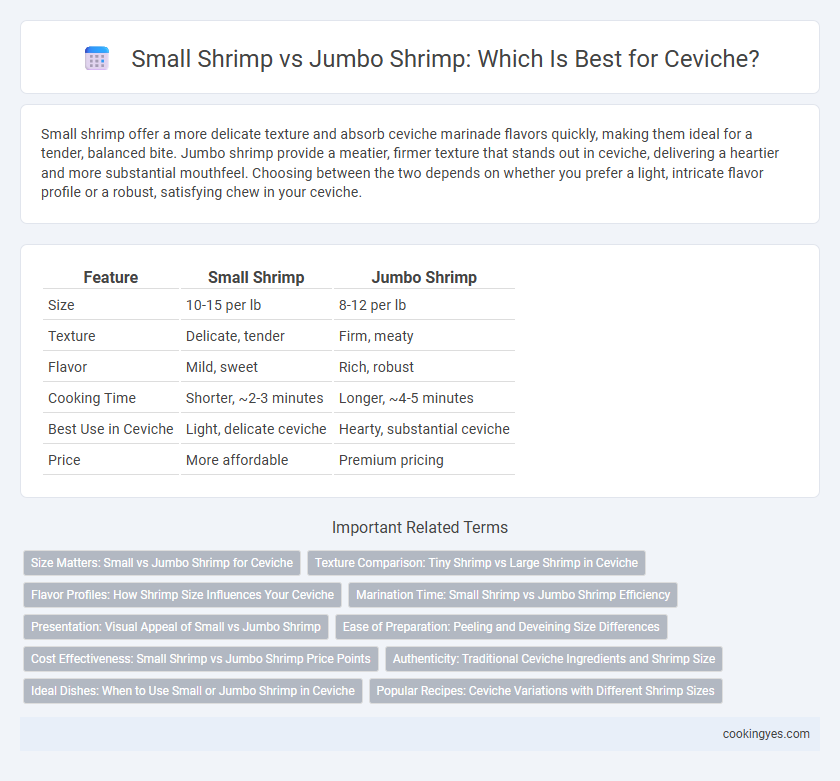 Small Shrimp vs Jumbo Shrimp: Which Is Best for Ceviche?

Small shrimp offer a more delicate texture and absorb ceviche marinade flavors quickly, making them ideal for a tender, balanced bite. Jumbo shrimp provide a meatier, firmer texture that stands out in ceviche, delivering a heartier and more substantial mouthfeel. Choosing between the two depends on whether you prefer a light, intricate flavor profile or a robust, satisfying chew in your ceviche.

| Feature | Small Shrimp | Jumbo Shrimp |
|---|---|---|
| Size | 10-15 per lb | 8-12 per lb |
| Texture | Delicate, tender | Firm, meaty |
| Flavor | Mild, sweet | Rich, robust |
| Cooking Time | Shorter, ~2-3 minutes | Longer, ~4-5 minutes |
| Best Use in Ceviche | Light, delicate ceviche | Hearty, substantial ceviche |
| Price | More affordable | Premium pricing |

Important Related Terms

Size Matters: Small vs Jumbo Shrimp for Ceviche
Texture Comparison: Tiny Shrimp vs Large Shrimp in Ceviche
Flavor Profiles: How Shrimp Size Influences Your Ceviche
Marination Time: Small Shrimp vs Jumbo Shrimp Efficiency
Presentation: Visual Appeal of Small vs Jumbo Shrimp
Ease of Preparation: Peeling and Deveining Size Differences
Cost Effectiveness: Small Shrimp vs Jumbo Shrimp Price Points
Authenticity: Traditional Ceviche Ingredients and Shrimp Size
Ideal Dishes: When to Use Small or Jumbo Shrimp in Ceviche
Popular Recipes: Ceviche Variations with Different Shrimp Sizes

cookingyes.com