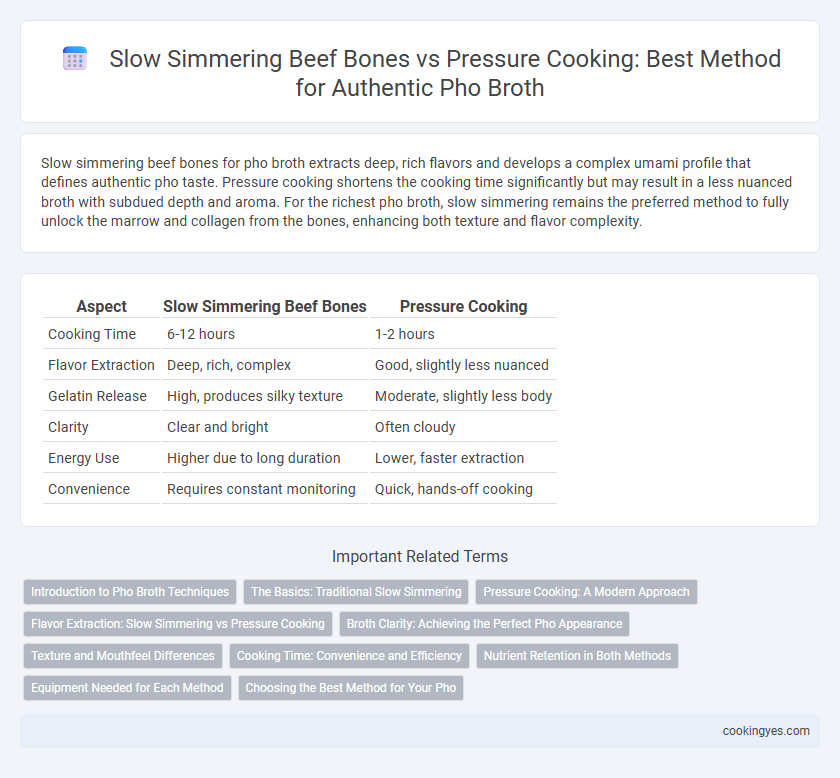 Slow Simmering Beef Bones vs Pressure Cooking: Best Method for Authentic Pho Broth

Slow simmering beef bones for pho broth extracts deep, rich flavors and develops a complex umami profile that defines authentic pho taste. Pressure cooking shortens the cooking time significantly but may result in a less nuanced broth with subdued depth and aroma. For the richest pho broth, slow simmering remains the preferred method to fully unlock the marrow and collagen from the bones, enhancing both texture and flavor complexity.

| Aspect | Slow Simmering Beef Bones | Pressure Cooking |
|---|---|---|
| Cooking Time | 6-12 hours | 1-2 hours |
| Flavor Extraction | Deep, rich, complex | Good, slightly less nuanced |
| Gelatin Release | High, produces silky texture | Moderate, slightly less body |
| Clarity | Clear and bright | Often cloudy |
| Energy Use | Higher due to long duration | Lower, faster extraction |
| Convenience | Requires constant monitoring | Quick, hands-off cooking |

Important Related Terms

Introduction to Pho Broth Techniques
The Basics: Traditional Slow Simmering
Pressure Cooking: A Modern Approach
Flavor Extraction: Slow Simmering vs Pressure Cooking
Broth Clarity: Achieving the Perfect Pho Appearance
Texture and Mouthfeel Differences
Cooking Time: Convenience and Efficiency
Nutrient Retention in Both Methods
Equipment Needed for Each Method
Choosing the Best Method for Your Pho

cookingyes.com