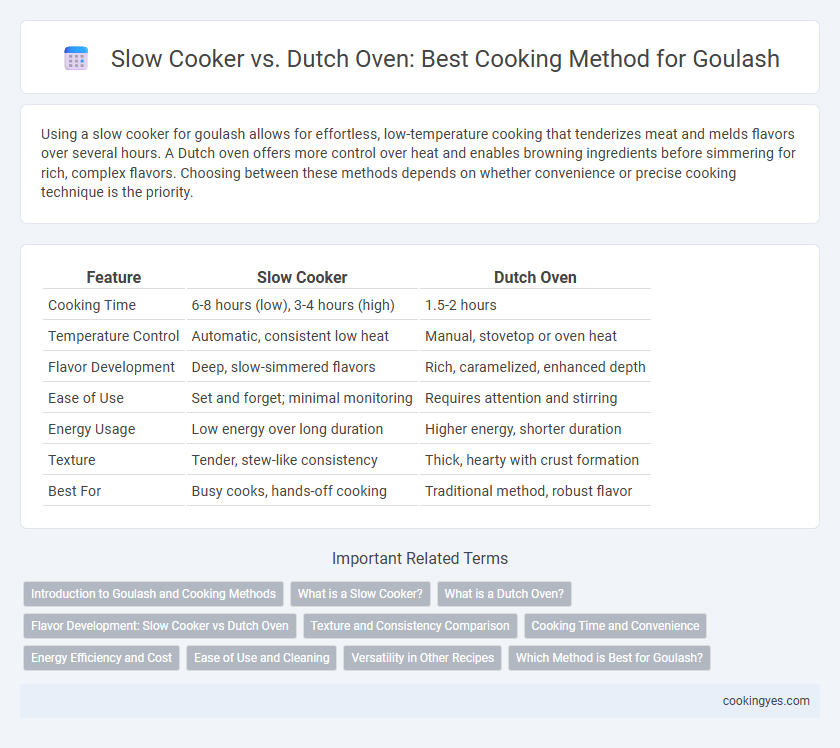 Slow Cooker vs. Dutch Oven: Best Cooking Method for Goulash

Using a slow cooker for goulash allows for effortless, low-temperature cooking that tenderizes meat and melds flavors over several hours. A Dutch oven offers more control over heat and enables browning ingredients before simmering for rich, complex flavors. Choosing between these methods depends on whether convenience or precise cooking technique is the priority.

| Feature | Slow Cooker | Dutch Oven |
|---|---|---|
| Cooking Time | 6-8 hours (low), 3-4 hours (high) | 1.5-2 hours |
| Temperature Control | Automatic, consistent low heat | Manual, stovetop or oven heat |
| Flavor Development | Deep, slow-simmered flavors | Rich, caramelized, enhanced depth |
| Ease of Use | Set and forget; minimal monitoring | Requires attention and stirring |
| Energy Usage | Low energy over long duration | Higher energy, shorter duration |
| Texture | Tender, stew-like consistency | Thick, hearty with crust formation |
| Best For | Busy cooks, hands-off cooking | Traditional method, robust flavor |

Important Related Terms

Introduction to Goulash and Cooking Methods
What is a Slow Cooker?
What is a Dutch Oven?
Flavor Development: Slow Cooker vs Dutch Oven
Texture and Consistency Comparison
Cooking Time and Convenience
Energy Efficiency and Cost
Ease of Use and Cleaning
Versatility in Other Recipes
Which Method is Best for Goulash?

cookingyes.com