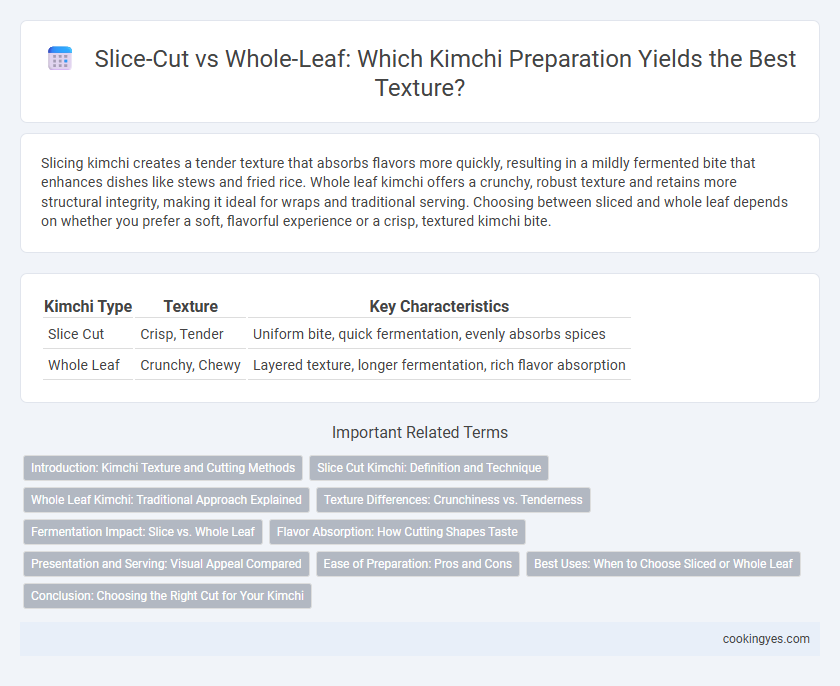 Slice-Cut vs Whole-Leaf: Which Kimchi Preparation Yields the Best Texture?

Slicing kimchi creates a tender texture that absorbs flavors more quickly, resulting in a mildly fermented bite that enhances dishes like stews and fried rice. Whole leaf kimchi offers a crunchy, robust texture and retains more structural integrity, making it ideal for wraps and traditional serving. Choosing between sliced and whole leaf depends on whether you prefer a soft, flavorful experience or a crisp, textured kimchi bite.

| Kimchi Type | Texture | Key Characteristics |
|---|---|---|
| Slice Cut | Crisp, Tender | Uniform bite, quick fermentation, evenly absorbs spices |
| Whole Leaf | Crunchy, Chewy | Layered texture, longer fermentation, rich flavor absorption |

Important Related Terms

Introduction: Kimchi Texture and Cutting Methods

Slice Cut Kimchi: Definition and Technique

Whole Leaf Kimchi: Traditional Approach Explained

Texture Differences: Crunchiness vs. Tenderness

Fermentation Impact: Slice vs. Whole Leaf

Flavor Absorption: How Cutting Shapes Taste

Presentation and Serving: Visual Appeal Compared

Ease of Preparation: Pros and Cons

Best Uses: When to Choose Sliced or Whole Leaf

Conclusion: Choosing the Right Cut for Your Kimchi

cookingyes.com