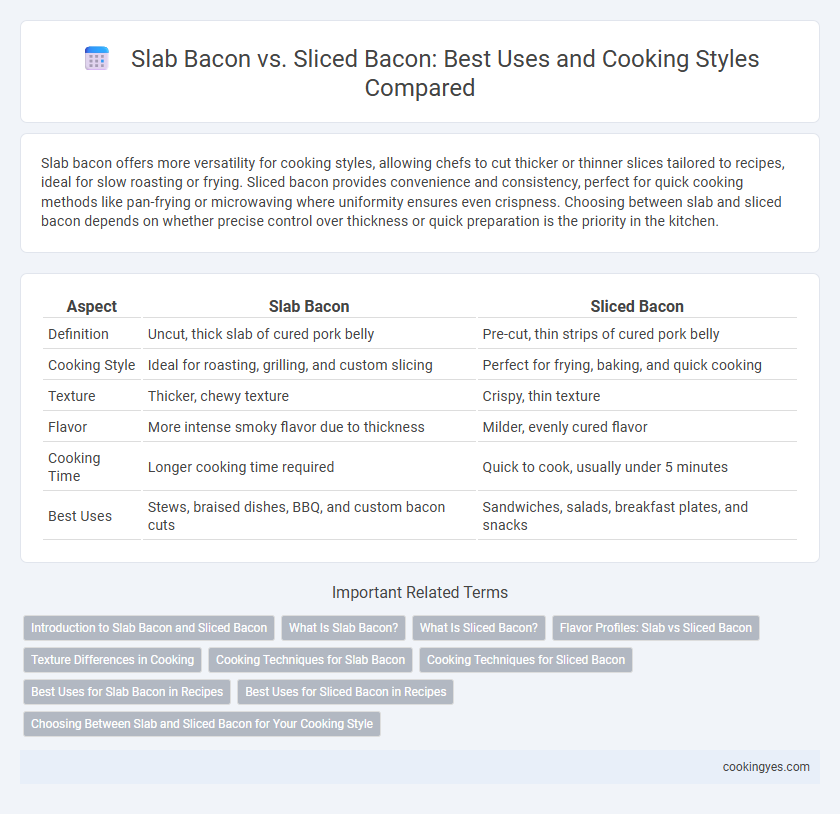 Slab Bacon vs. Sliced Bacon: Best Uses and Cooking Styles Compared

Slab bacon offers more versatility for cooking styles, allowing chefs to cut thicker or thinner slices tailored to recipes, ideal for slow roasting or frying. Sliced bacon provides convenience and consistency, perfect for quick cooking methods like pan-frying or microwaving where uniformity ensures even crispness. Choosing between slab and sliced bacon depends on whether precise control over thickness or quick preparation is the priority in the kitchen.

| Aspect | Slab Bacon | Sliced Bacon |
|---|---|---|
| Definition | Uncut, thick slab of cured pork belly | Pre-cut, thin strips of cured pork belly |
| Cooking Style | Ideal for roasting, grilling, and custom slicing | Perfect for frying, baking, and quick cooking |
| Texture | Thicker, chewy texture | Crispy, thin texture |
| Flavor | More intense smoky flavor due to thickness | Milder, evenly cured flavor |
| Cooking Time | Longer cooking time required | Quick to cook, usually under 5 minutes |
| Best Uses | Stews, braised dishes, BBQ, and custom bacon cuts | Sandwiches, salads, breakfast plates, and snacks |

Important Related Terms

Introduction to Slab Bacon and Sliced Bacon
What Is Slab Bacon?
What Is Sliced Bacon?
Flavor Profiles: Slab vs Sliced Bacon
Texture Differences in Cooking
Cooking Techniques for Slab Bacon
Cooking Techniques for Sliced Bacon
Best Uses for Slab Bacon in Recipes
Best Uses for Sliced Bacon in Recipes
Choosing Between Slab and Sliced Bacon for Your Cooking Style

cookingyes.com