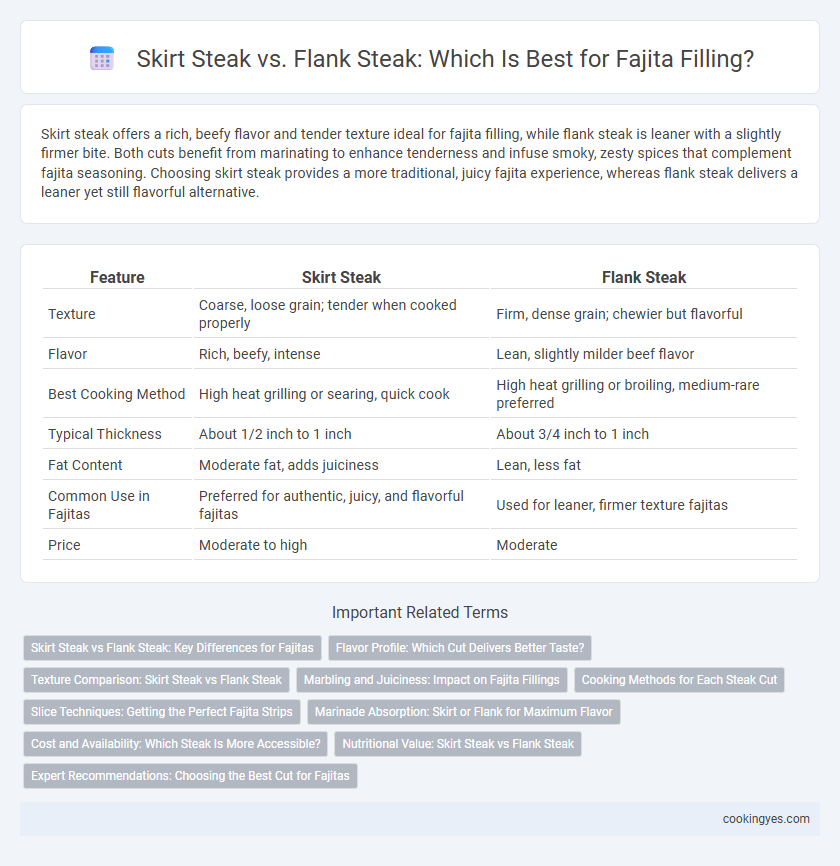 Skirt Steak vs. Flank Steak: Which Is Best for Fajita Filling?

Skirt steak offers a rich, beefy flavor and tender texture ideal for fajita filling, while flank steak is leaner with a slightly firmer bite. Both cuts benefit from marinating to enhance tenderness and infuse smoky, zesty spices that complement fajita seasoning. Choosing skirt steak provides a more traditional, juicy fajita experience, whereas flank steak delivers a leaner yet still flavorful alternative.

| Feature | Skirt Steak | Flank Steak |
|---|---|---|
| Texture | Coarse, loose grain; tender when cooked properly | Firm, dense grain; chewier but flavorful |
| Flavor | Rich, beefy, intense | Lean, slightly milder beef flavor |
| Best Cooking Method | High heat grilling or searing, quick cook | High heat grilling or broiling, medium-rare preferred |
| Typical Thickness | About 1/2 inch to 1 inch | About 3/4 inch to 1 inch |
| Fat Content | Moderate fat, adds juiciness | Lean, less fat |
| Common Use in Fajitas | Preferred for authentic, juicy, and flavorful fajitas | Used for leaner, firmer texture fajitas |
| Price | Moderate to high | Moderate |

Important Related Terms

Skirt Steak vs Flank Steak: Key Differences for Fajitas
Flavor Profile: Which Cut Delivers Better Taste?
Texture Comparison: Skirt Steak vs Flank Steak
Marbling and Juiciness: Impact on Fajita Fillings
Cooking Methods for Each Steak Cut
Slice Techniques: Getting the Perfect Fajita Strips
Marinade Absorption: Skirt or Flank for Maximum Flavor
Cost and Availability: Which Steak Is More Accessible?
Nutritional Value: Skirt Steak vs Flank Steak
Expert Recommendations: Choosing the Best Cut for Fajitas

cookingyes.com