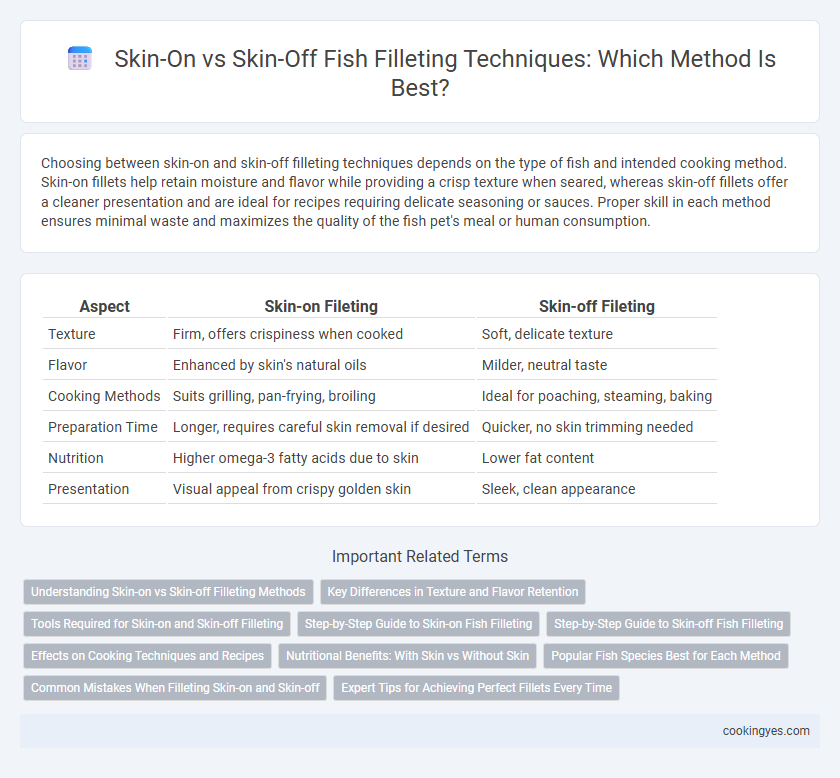 Skin-On vs Skin-Off Fish Filleting Techniques: Which Method Is Best?

Choosing between skin-on and skin-off filleting techniques depends on the type of fish and intended cooking method. Skin-on fillets help retain moisture and flavor while providing a crisp texture when seared, whereas skin-off fillets offer a cleaner presentation and are ideal for recipes requiring delicate seasoning or sauces. Proper skill in each method ensures minimal waste and maximizes the quality of the fish pet's meal or human consumption.

| Aspect | Skin-on Fileting | Skin-off Fileting |
|---|---|---|
| Texture | Firm, offers crispiness when cooked | Soft, delicate texture |
| Flavor | Enhanced by skin's natural oils | Milder, neutral taste |
| Cooking Methods | Suits grilling, pan-frying, broiling | Ideal for poaching, steaming, baking |
| Preparation Time | Longer, requires careful skin removal if desired | Quicker, no skin trimming needed |
| Nutrition | Higher omega-3 fatty acids due to skin | Lower fat content |
| Presentation | Visual appeal from crispy golden skin | Sleek, clean appearance |

Important Related Terms

Understanding Skin-on vs Skin-off Filleting Methods
Key Differences in Texture and Flavor Retention
Tools Required for Skin-on and Skin-off Filleting
Step-by-Step Guide to Skin-on Fish Filleting
Step-by-Step Guide to Skin-off Fish Filleting
Effects on Cooking Techniques and Recipes
Nutritional Benefits: With Skin vs Without Skin
Popular Fish Species Best for Each Method
Common Mistakes When Filleting Skin-on and Skin-off
Expert Tips for Achieving Perfect Fillets Every Time

cookingyes.com